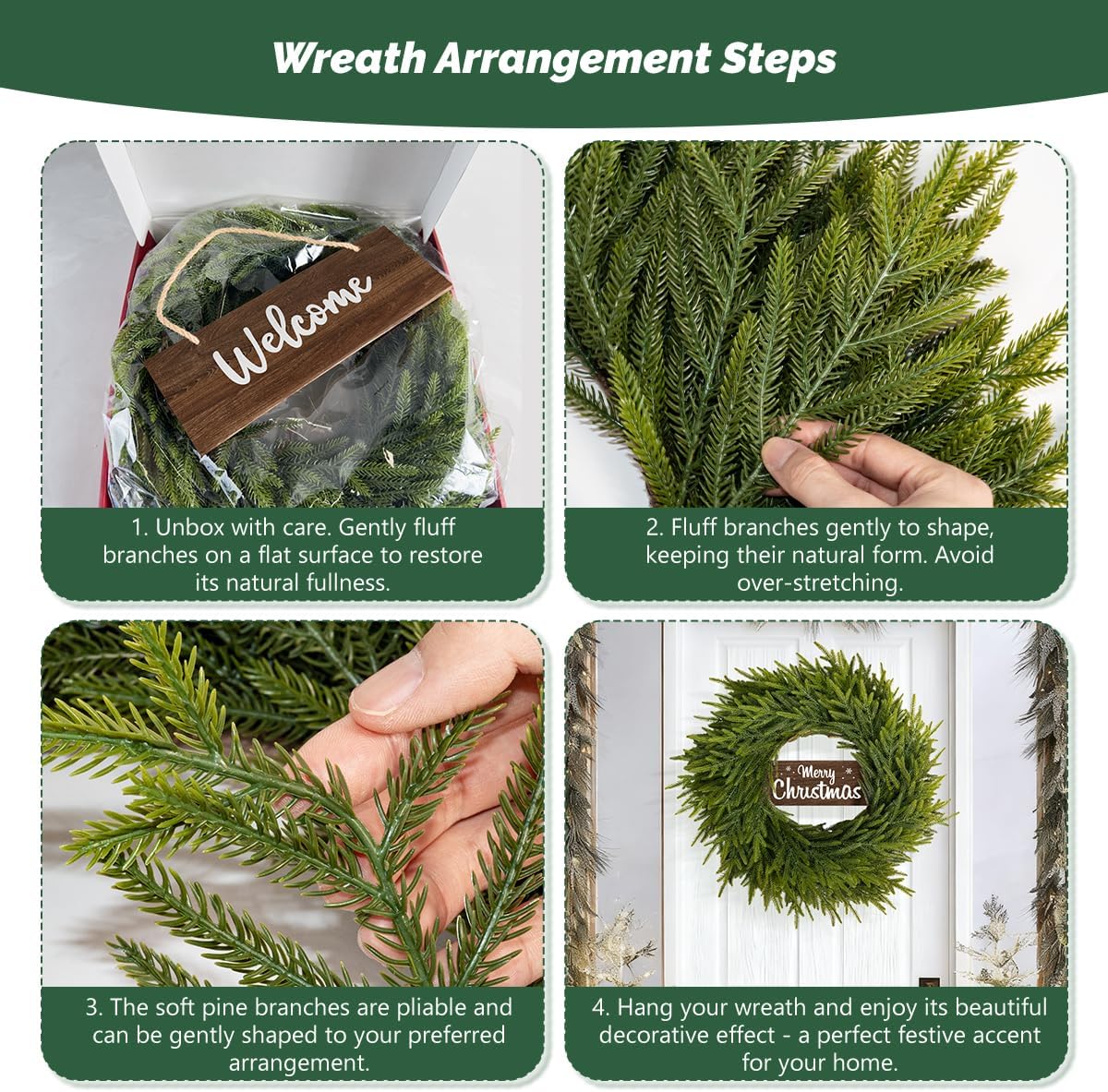 Wreath Arrangement Steps

Welcome

1. Unbox with care. Gently fluff branches on a flat surface to restore its natural fullness.

2. Fluff branches gently to shape, keeping their natural form. Avoid over-stretching.

3. The soft pine branches are pliable and can be gently shaped to your preferred arrangement.

Merry Christmas

4. Hang your wreath and enjoy its beautiful decorative effect - a perfect festive accent for your home.