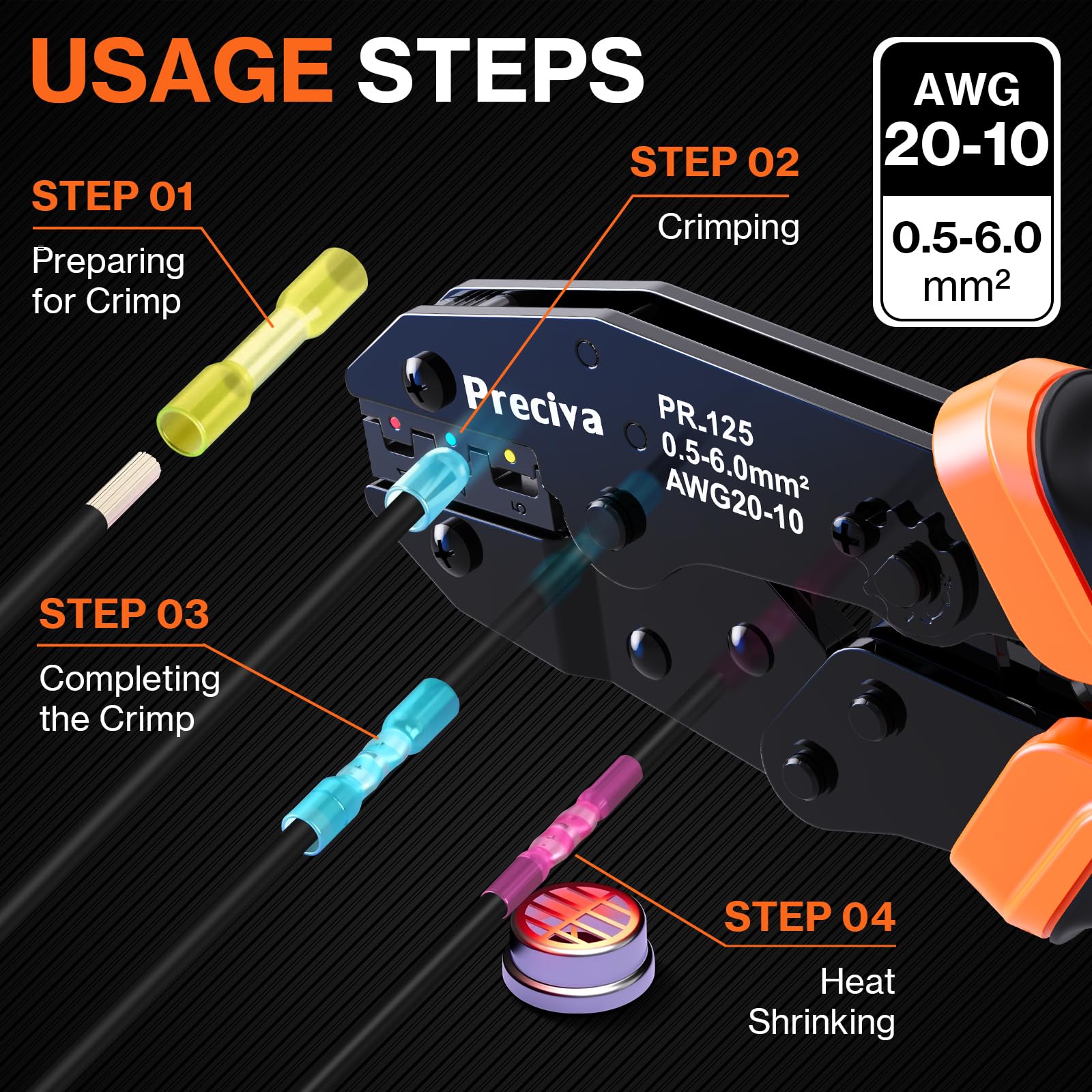 USAGE STEPS

AWG
20-10
0.5-6.0
mm²

STEP 01
Preparing for Crimp

STEP 02
Crimping

Preciva
PR-125
0.5-6.0mm²
AWG20-10

5

STEP 03
Completing the Crimp

STEP 04
Heat Shrinking