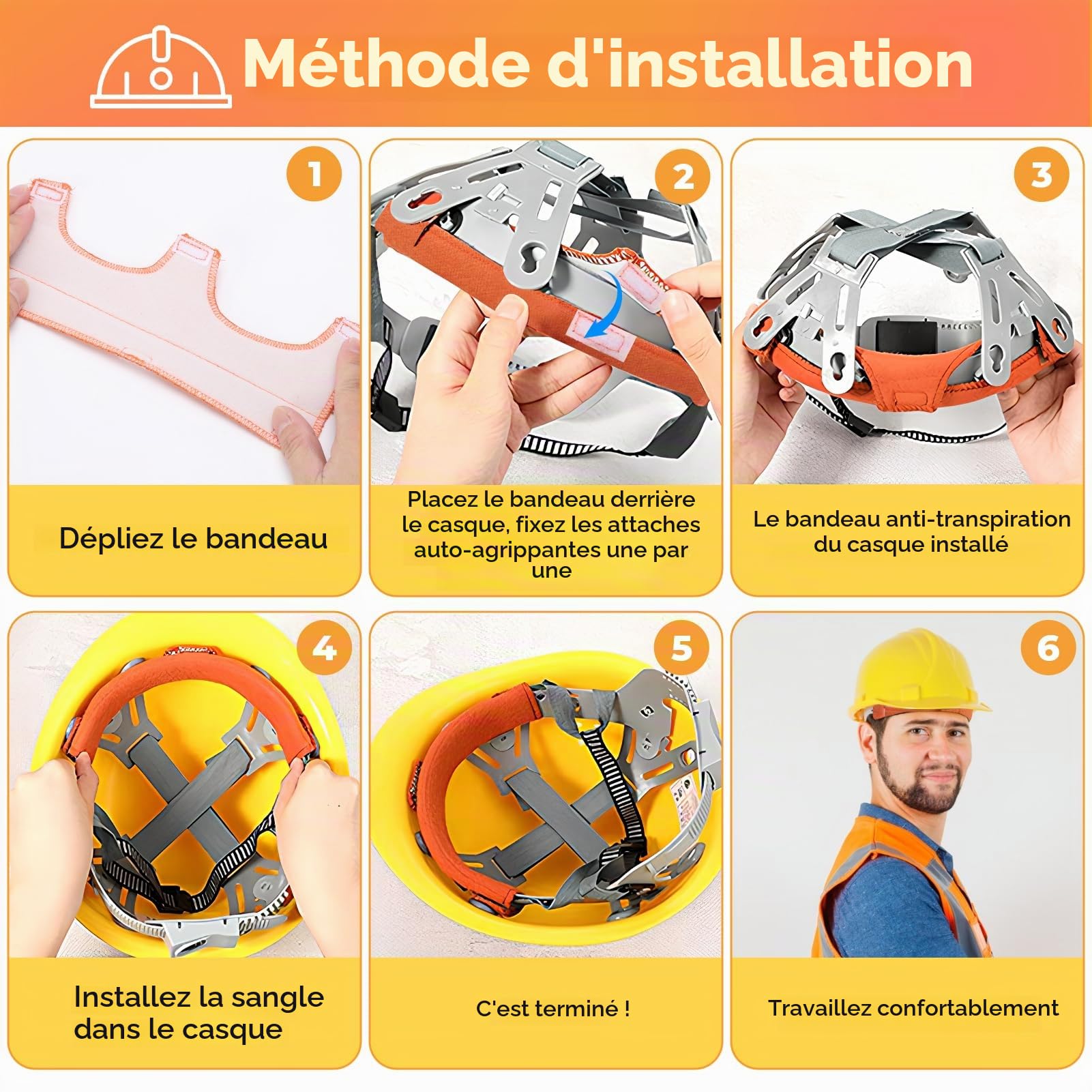 Méthode d'installation

1

Dépliez le bandeau

2

Placez le bandeau derrière le casque, fixez les attaches auto-agrippantes une par une

3

Le bandeau anti-transpiration du casque installé

4

Installez la sangle dans le casque

5

C'est terminé !

6

Travaillez confortablement