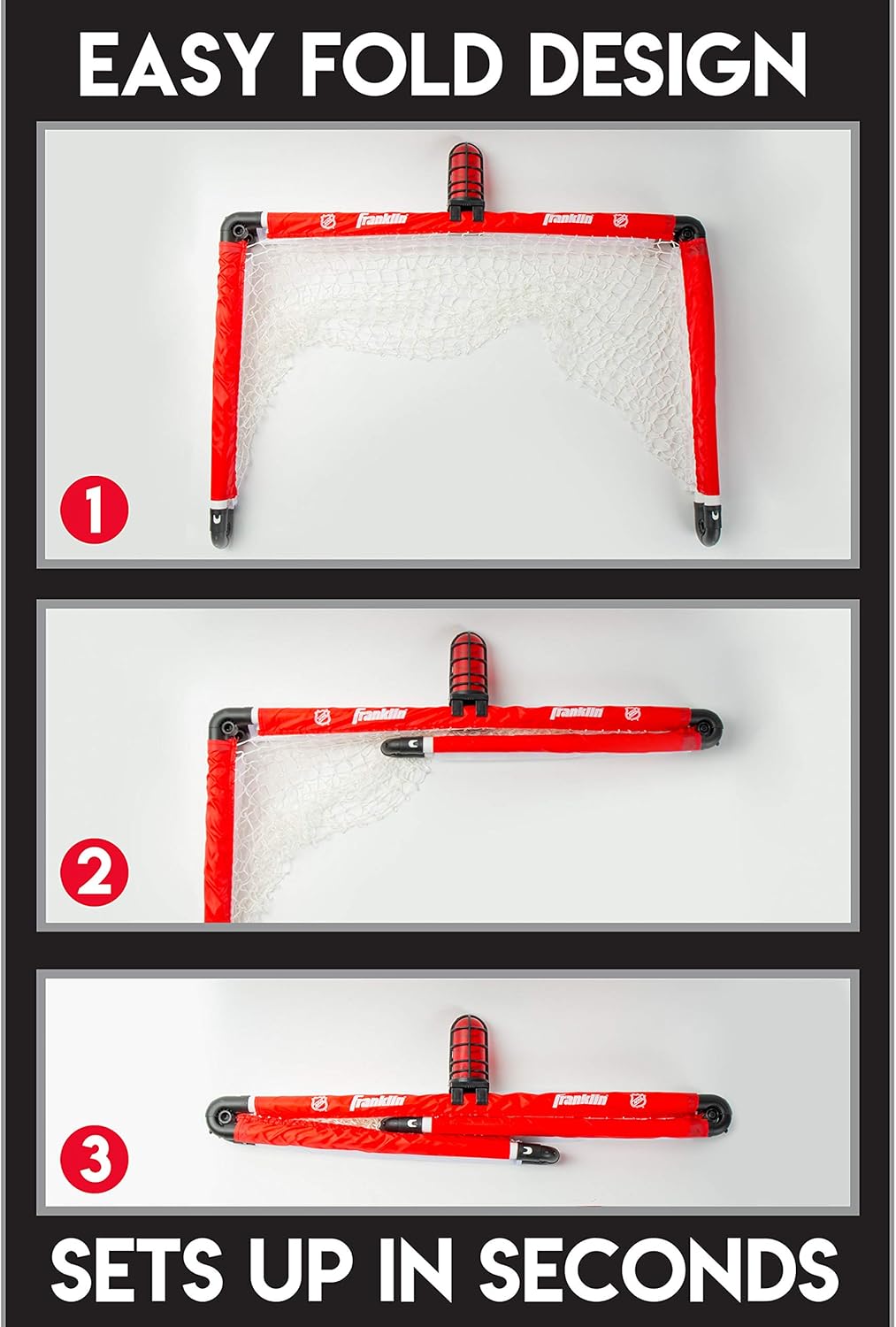 EASY FOLD DESIGN

Franklin Franklin

1

Franklin Franklin

2

Franklin Franklin

3

SETS UP IN SECONDS