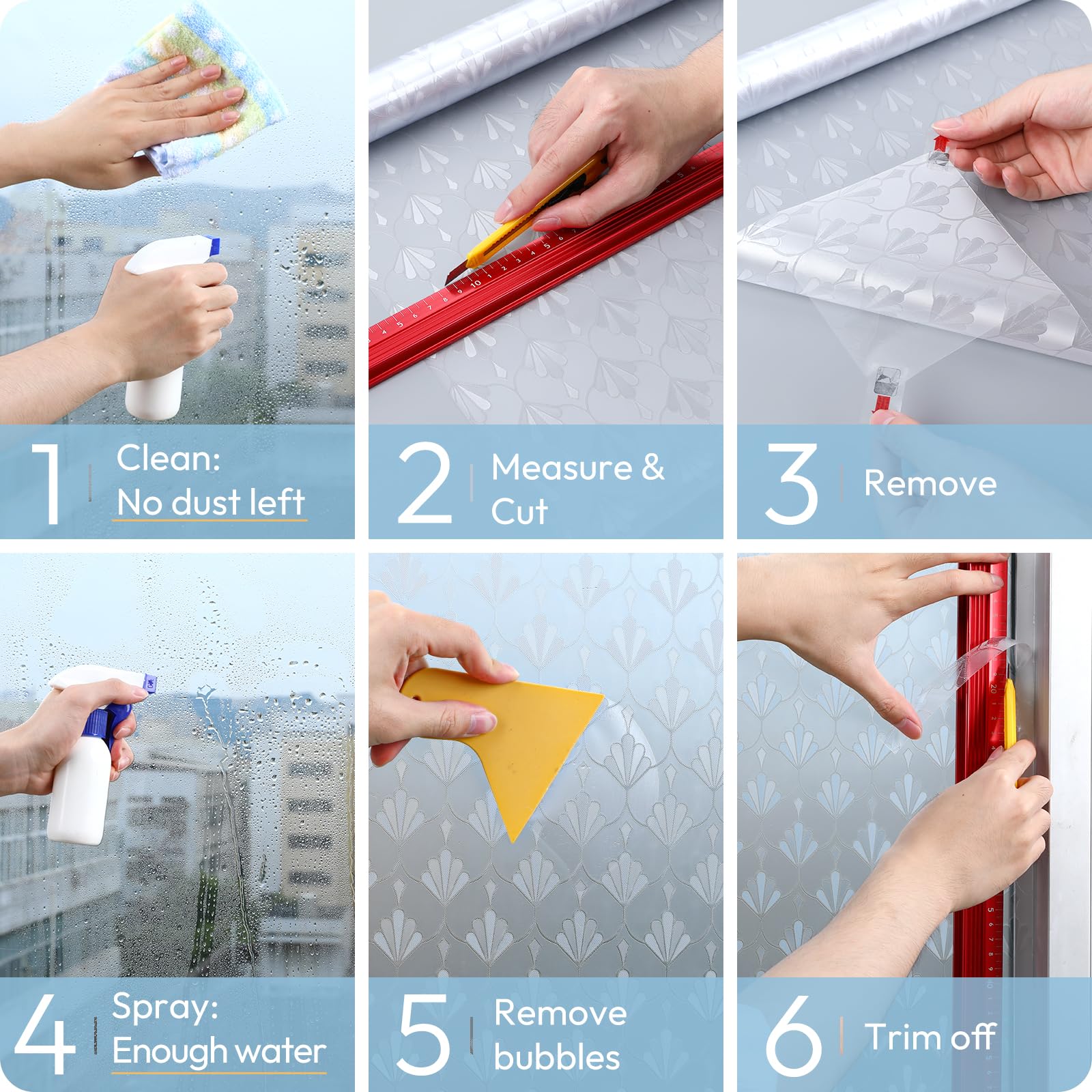 1 Clean:
No dust left

2 Measure &
Cut

3 Remove

4 Spray:
Enough water

5 Remove
bubbles

6 Trim off