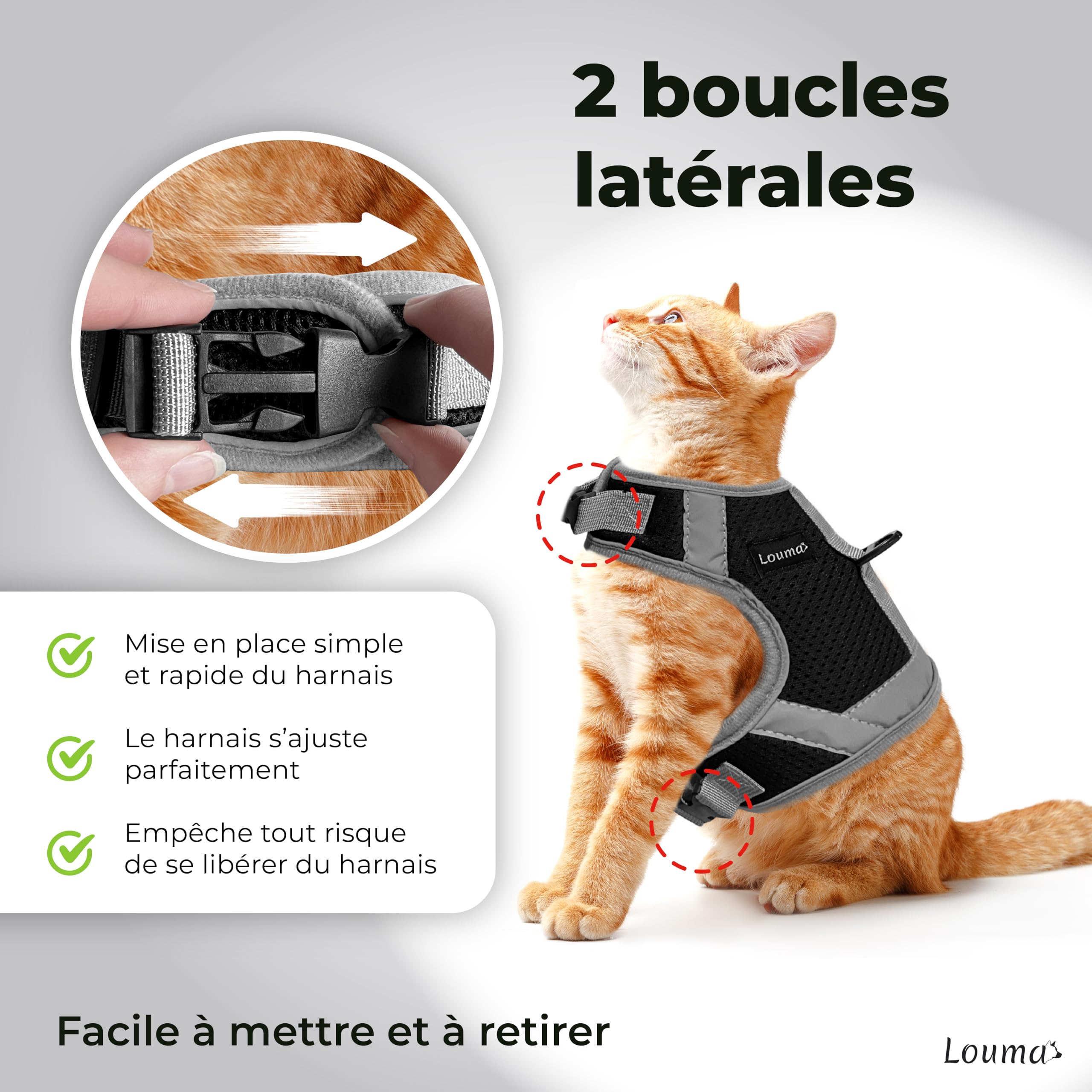 2 boucles latérales

Louma

Mise en place simple et rapide du harnais

Le harnais s'ajuste parfaitement

Empêche tout risque de se libérer du harnais

Facile à mettre et à retirer

Louma