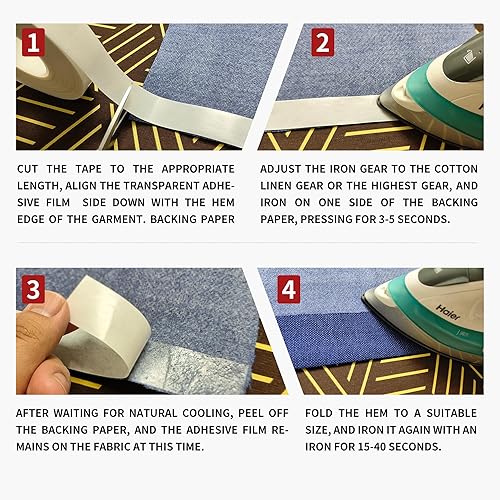 1

CUT THE TAPE TO THE APPROPRIATE LENGTH, ALIGN THE TRANSPARENT ADHESIVE FILM SIDE DOWN WITH THE HEM EDGE OF THE GARMENT. BACKING PAPER

2

ADJUST THE IRON GEAR TO THE COTTON LINEN GEAR OR THE HIGHEST GEAR, AND IRON ON ONE SIDE OF THE BACKING PAPER, PRESSING FOR 3-5 SECONDS.

3

AFTER WAITING FOR NATURAL COOLING, PEEL OFF THE BACKING PAPER, AND THE ADHESIVE FILM REMAINS ON THE FABRIC AT THIS TIME.

4

Haier

FOLD THE HEM TO A SUITABLE SIZE, AND IRON IT AGAIN WITH AN IRON FOR 15-40 SECONDS.