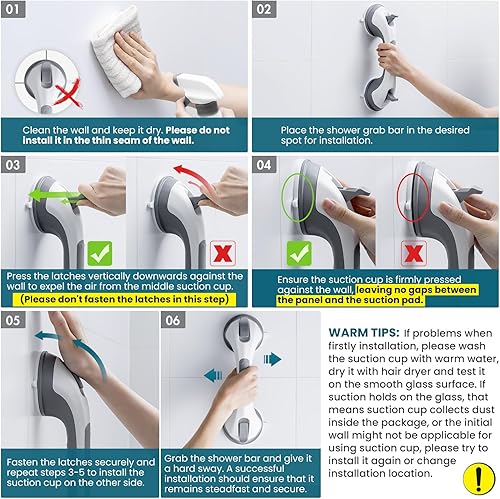 01

Clean the wall and keep it dry. Please do not install it in the thin seam of the wall.

02

Place the shower grab bar in the desired spot for installation.

03

Press the latches vertically downwards against the wall to expel the air from the middle suction cup. (Please don't fasten the latches in this step)

04

Ensure the suction cup is firmly pressed against the wall, leaving no gaps between the panel and the suction pad.

05

Fasten the latches securely and repeat steps 3-5 to install the suction cup on the other side.

06

Grab the shower bar and give it a hard sway. A successful installation should ensure that it remains steadfast and secure.

WARM TIPS: If problems when firstly installation, please wash the suction cup with warm water, dry it with hair dryer and test it on the smooth glass surface. If suction holds on the glass, that means suction cup collects dust inside the package, or the initial wall might not be applicable for using suction cup, please try to install it again or change installation location.

!