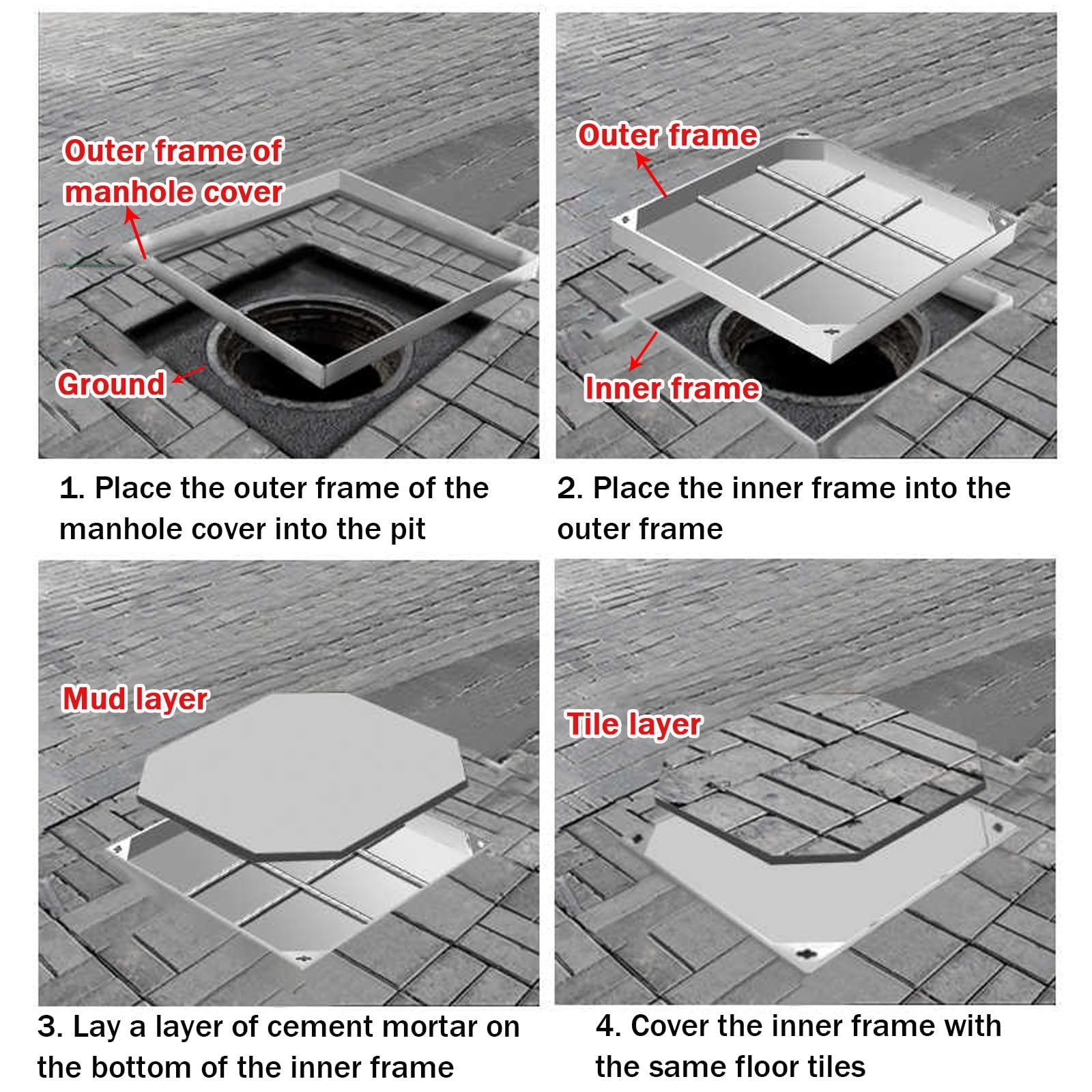 Outer frame of manhole cover

Ground

1. Place the outer frame of the manhole cover into the pit

Outer frame

Inner frame

2. Place the inner frame into the outer frame

Mud layer

3. Lay a layer of cement mortar on the bottom of the inner frame

Tile layer

4. Cover the inner frame with the same floor tiles