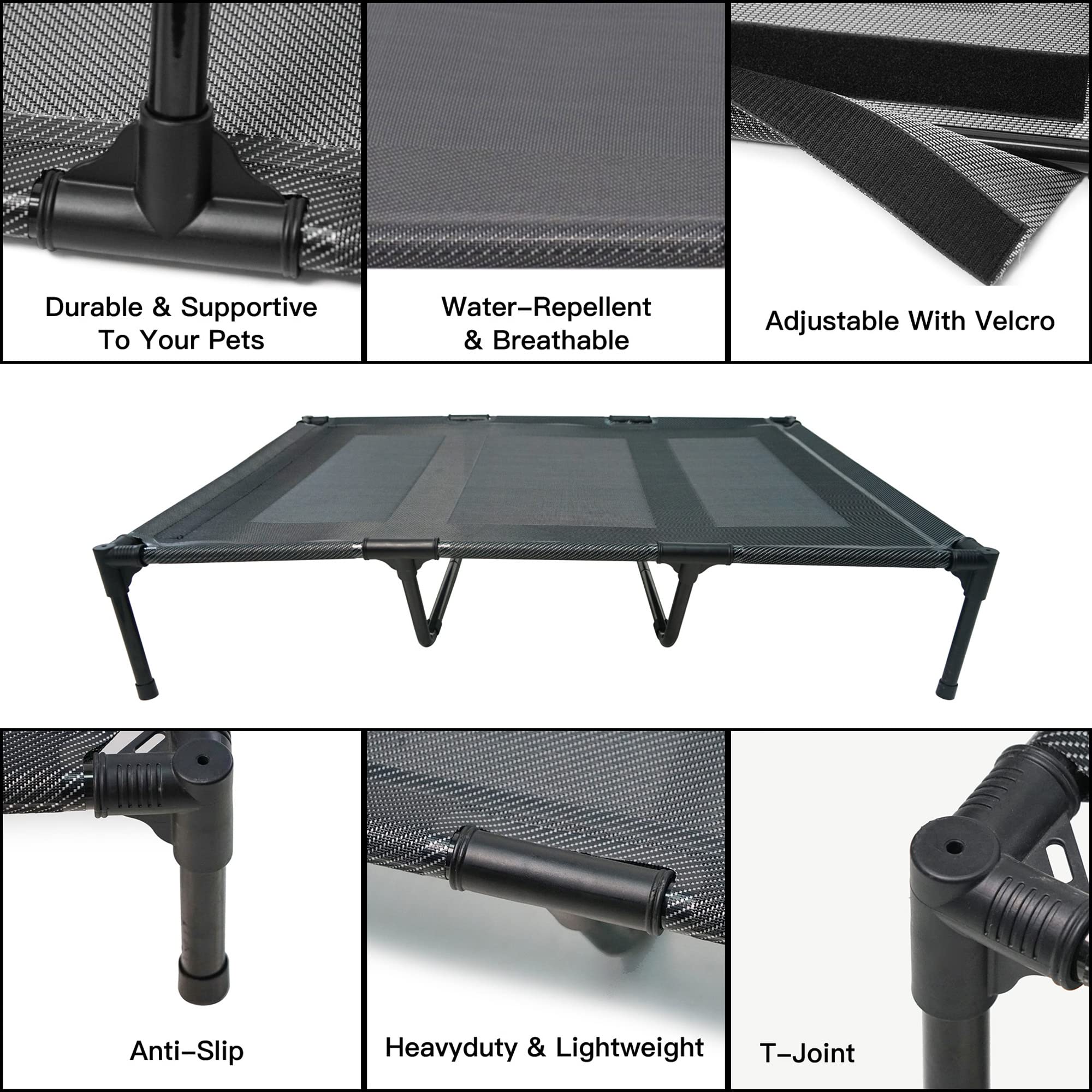 Durable & Supportive To Your Pets

Water-Repellent & Breathable

Adjustable With Velcro

Anti-Slip

Heavyduty & Lightweight

T-Joint