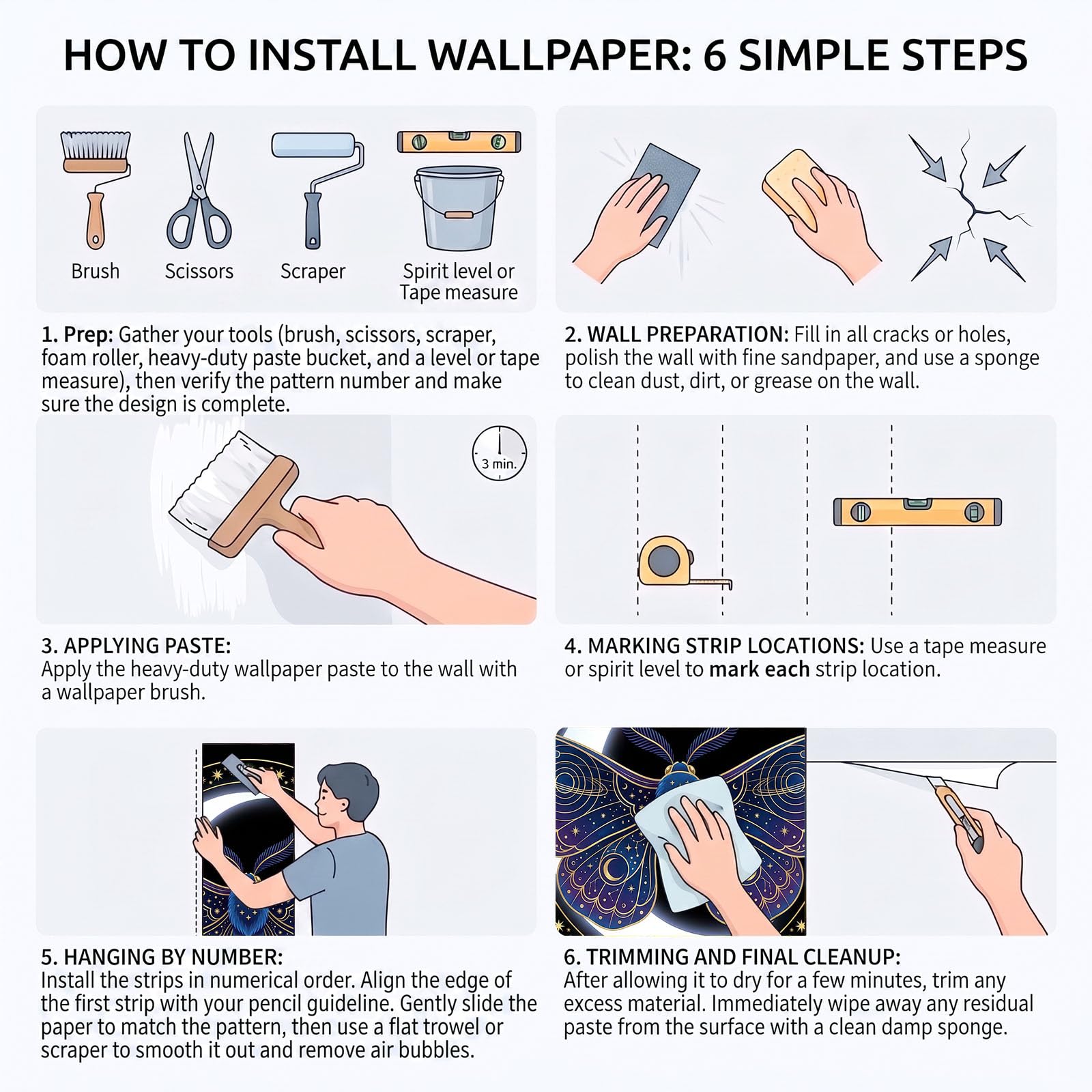 HOW TO INSTALL WALLPAPER: 6 SIMPLE STEPS

Brush

Scissors

Scraper

Spirit level or Tape measure

1. Prep: Gather your tools (brush, scissors, scraper, foam roller, heavy-duty paste bucket, and a level or tape measure), then verify the pattern number and make sure the design is complete.

2. WALL PREPARATION: Fill in all cracks or holes, polish the wall with fine sandpaper, and use a sponge to clean dust, dirt, or grease on the wall.

3 min.

3. APPLYING PASTE:
Apply the heavy-duty wallpaper paste to the wall with a wallpaper brush.

4. MARKING STRIP LOCATIONS: Use a tape measure or spirit level to mark each strip location.

5. HANGING BY NUMBER:
Install the strips in numerical order. Align the edge of the first strip with your pencil guideline. Gently slide the paper to match the pattern, then use a flat trowel or scraper to smooth it out and remove air bubbles.

6. TRIMMING AND FINAL CLEANUP:
After allowing it to dry for a few minutes, trim any excess material. Immediately wipe away any residual paste from the surface with a clean damp sponge.