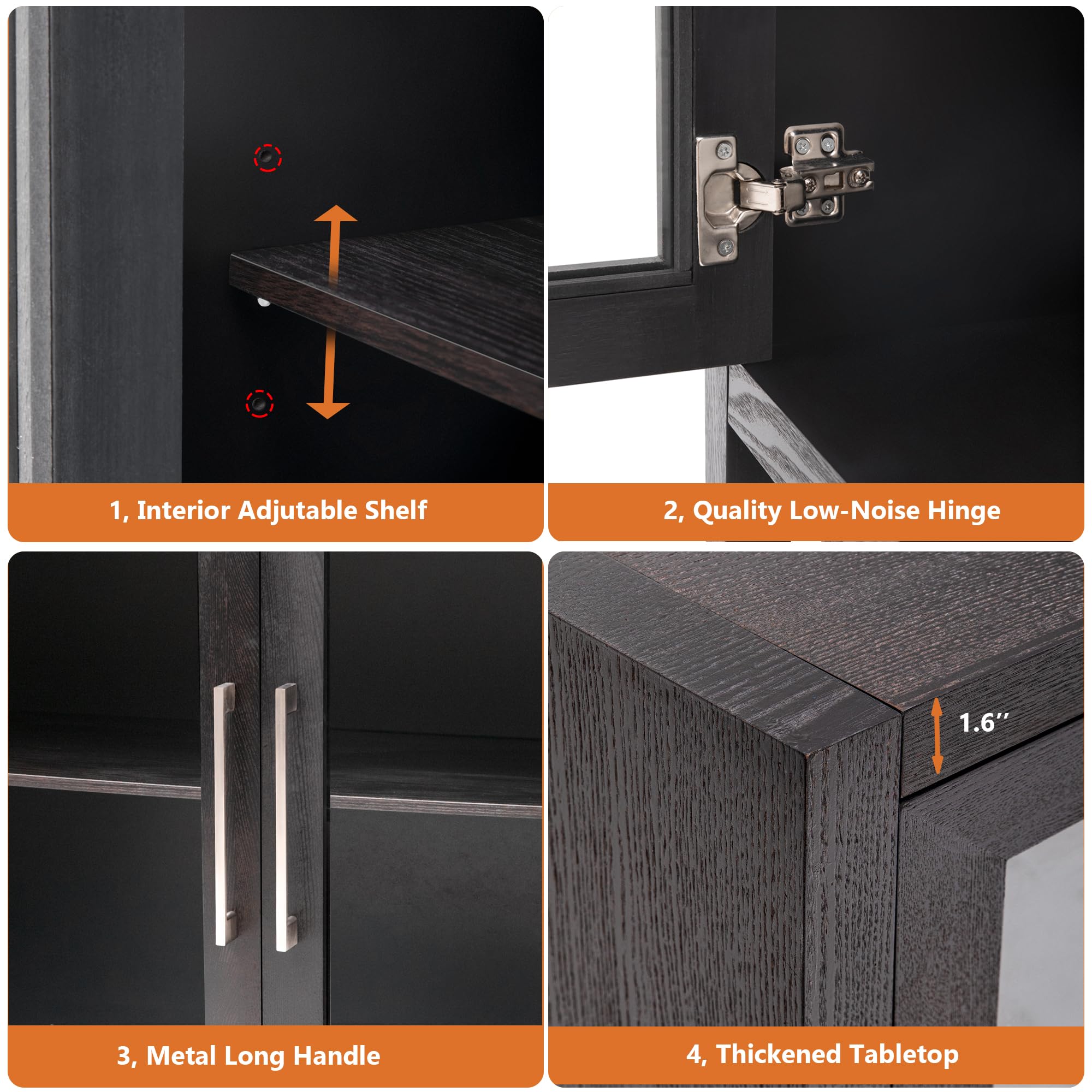 1, Interior Adjutable Shelf

2, Quality Low-Noise Hinge

3, Metal Long Handle

1.6″

4, Thickened Tabletop