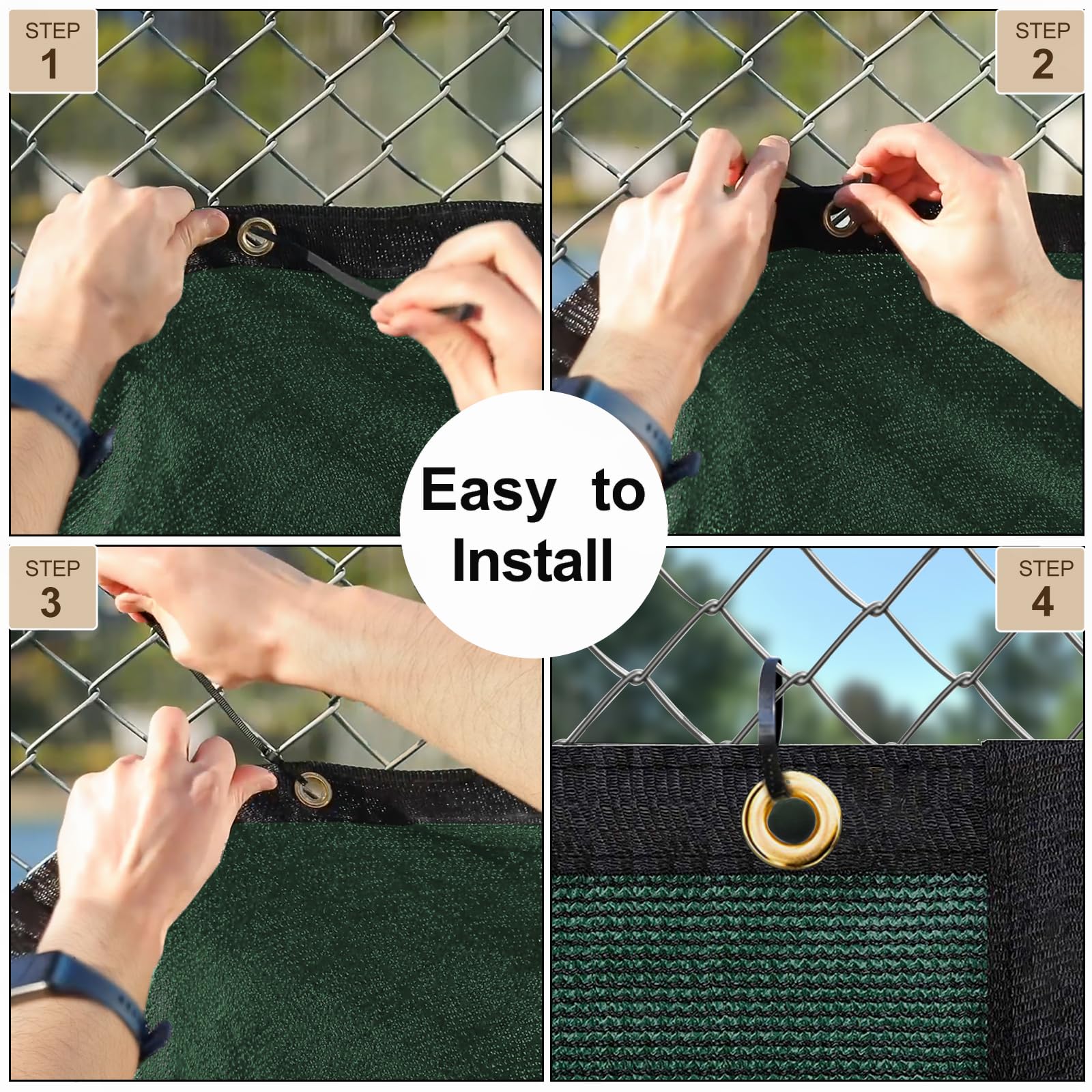 STEP 1

STEP 2

Easy to Install

STEP 3

STEP 4