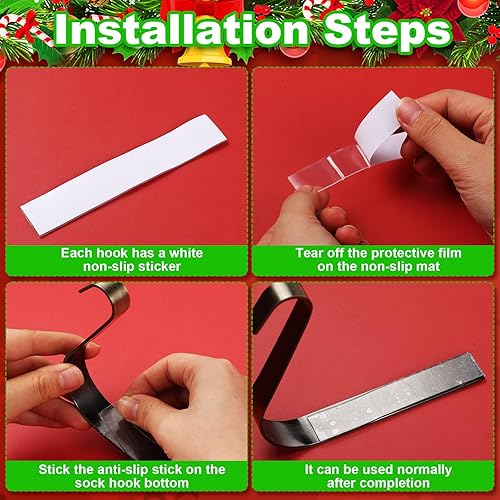 Installation Steps

Each hook has a white non-slip sticker

Tear off the protective film on the non-slip mat

Stick the anti-slip stick on the sock hook bottom

It can be used normally after completion