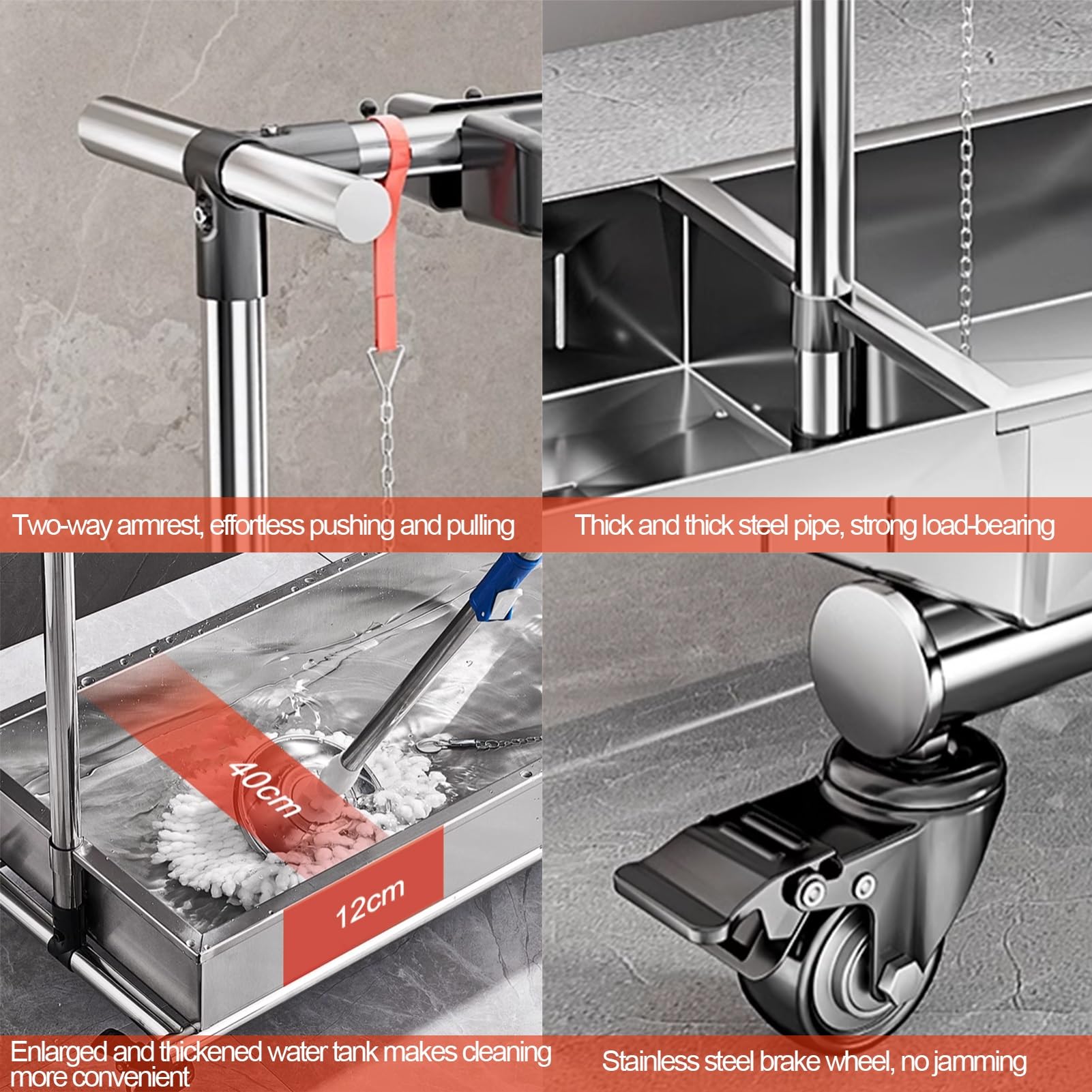 Two-way armrest, effortless pushing and pulling

Thick and thick steel pipe, strong load-bearing

40cm

12cm

Enlarged and thickened water tank makes cleaning more convenient

Stainless steel brake wheel, no jamming