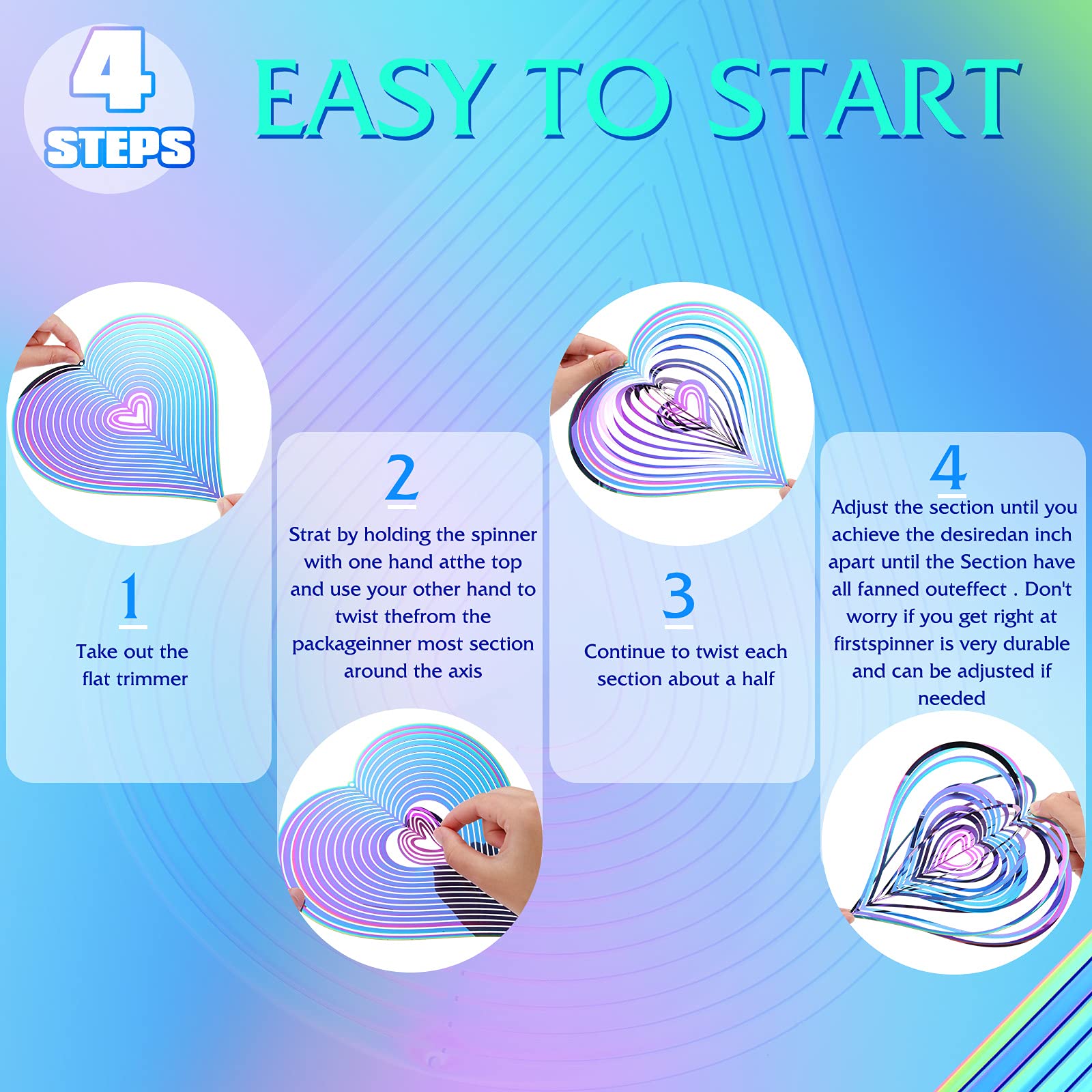 4 STEPS

EASY TO START

1
Take out the flat trimmer

2
Strat by holding the spinner with one hand atthe top and use your other hand to twist thefrom the packageinner most section around the axis

3
Continue to twist each section about a half

4
Adjust the section until you achieve the desiredan inch apart until the Section have all fanned outeffect . Don't worry if you get right at firstspinner is very durable and can be adjusted if needed