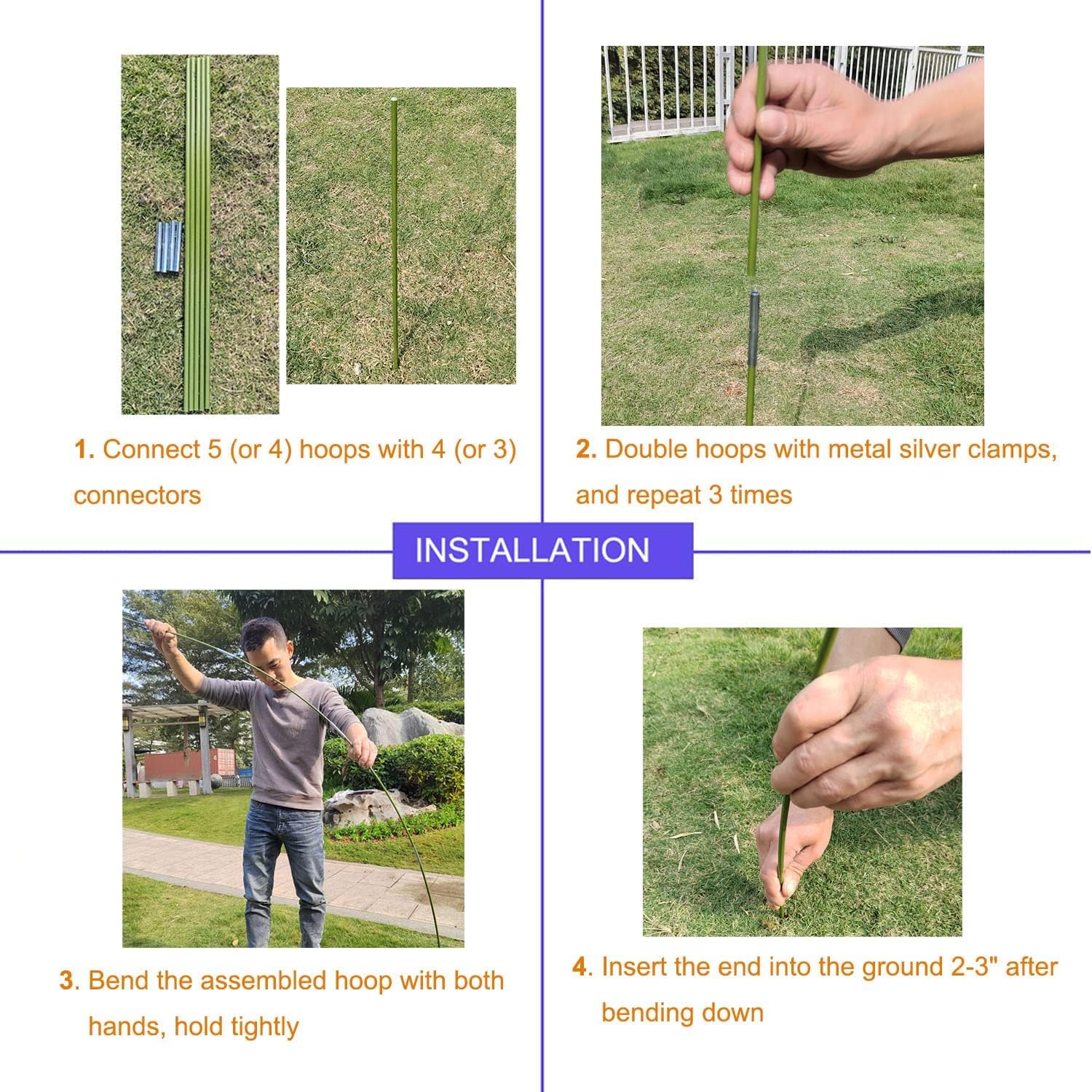 1. Connect 5 (or 4) hoops with 4 (or 3) connectors

2. Double hoops with metal silver clamps, and repeat 3 times

INSTALLATION

3. Bend the assembled hoop with both hands, hold tightly

4. Insert the end into the ground 2-3" after bending down