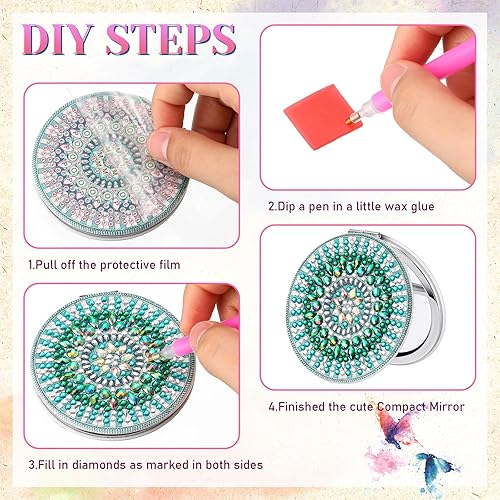 DIY STEPS

1.Pull off the protective film

2.Dip a pen in a little wax glue

3.Fill in diamonds as marked in both sides

4.Finished the cute Compact Mirror