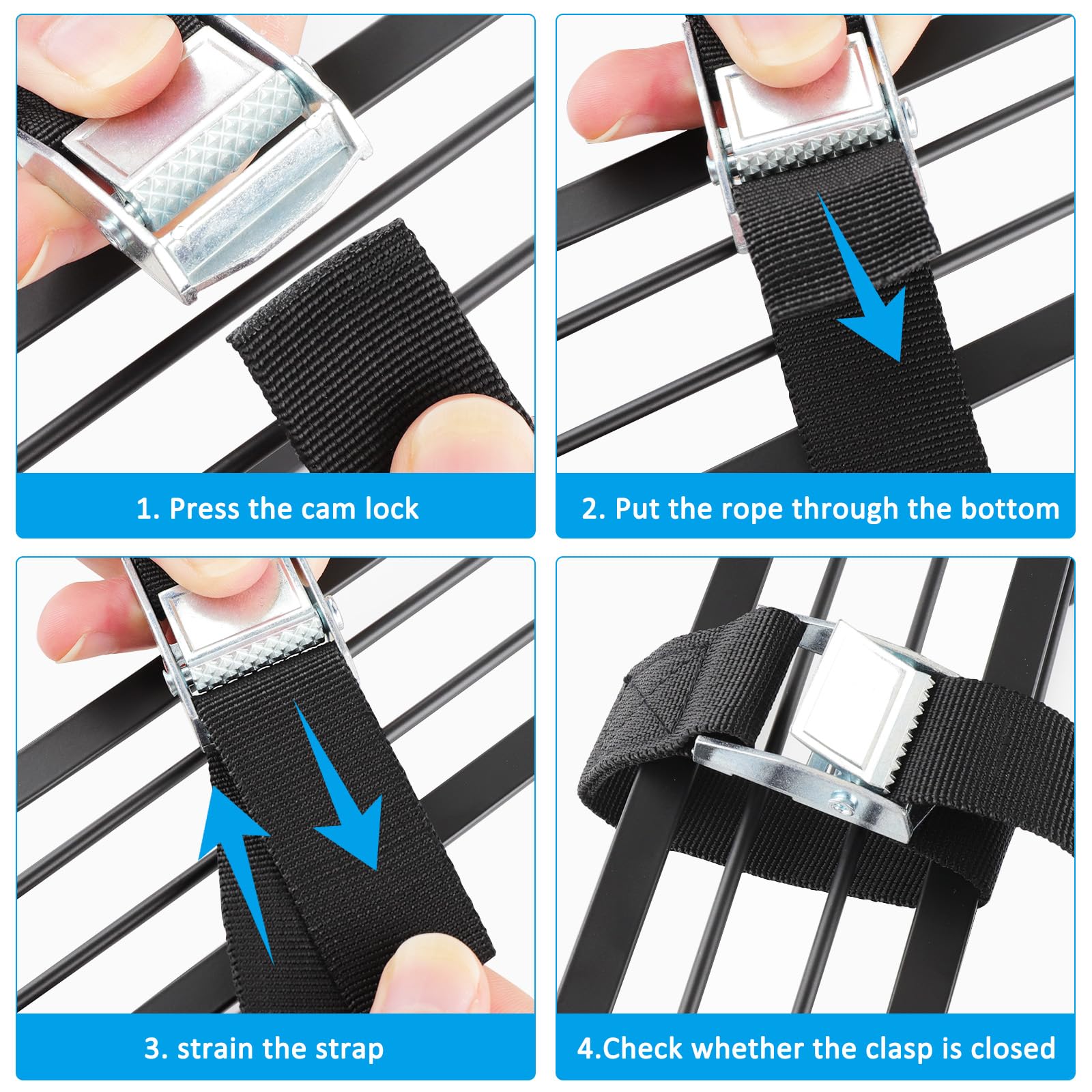 1. Press the cam lock

2. Put the rope through the bottom

3. strain the strap

4.Check whether the clasp is closed