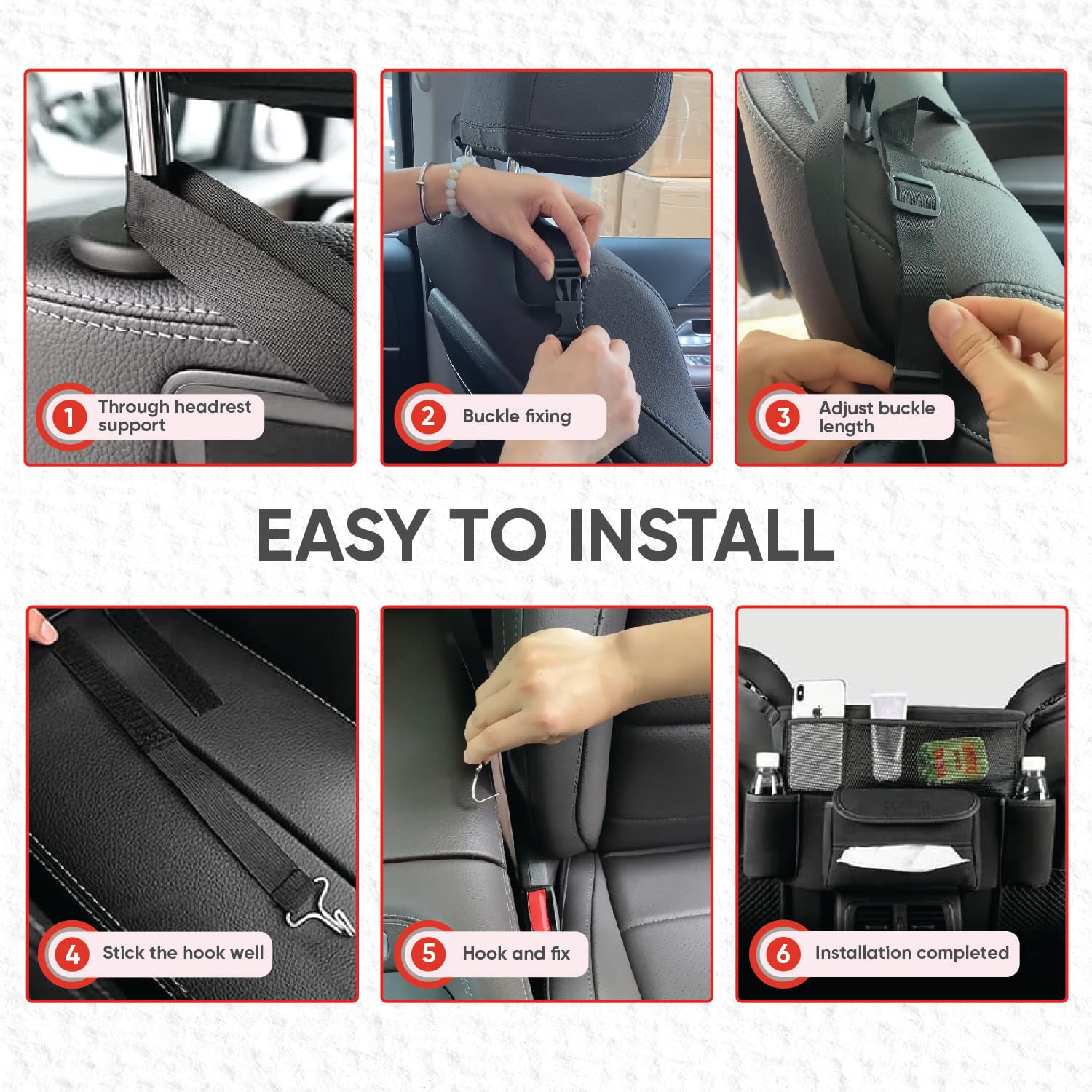 1 Through headrest support

2 Buckle fixing

3 Adjust buckle length

EASY TO INSTALL

4 Stick the hook well

5 Hook and fix

6 Installation completed