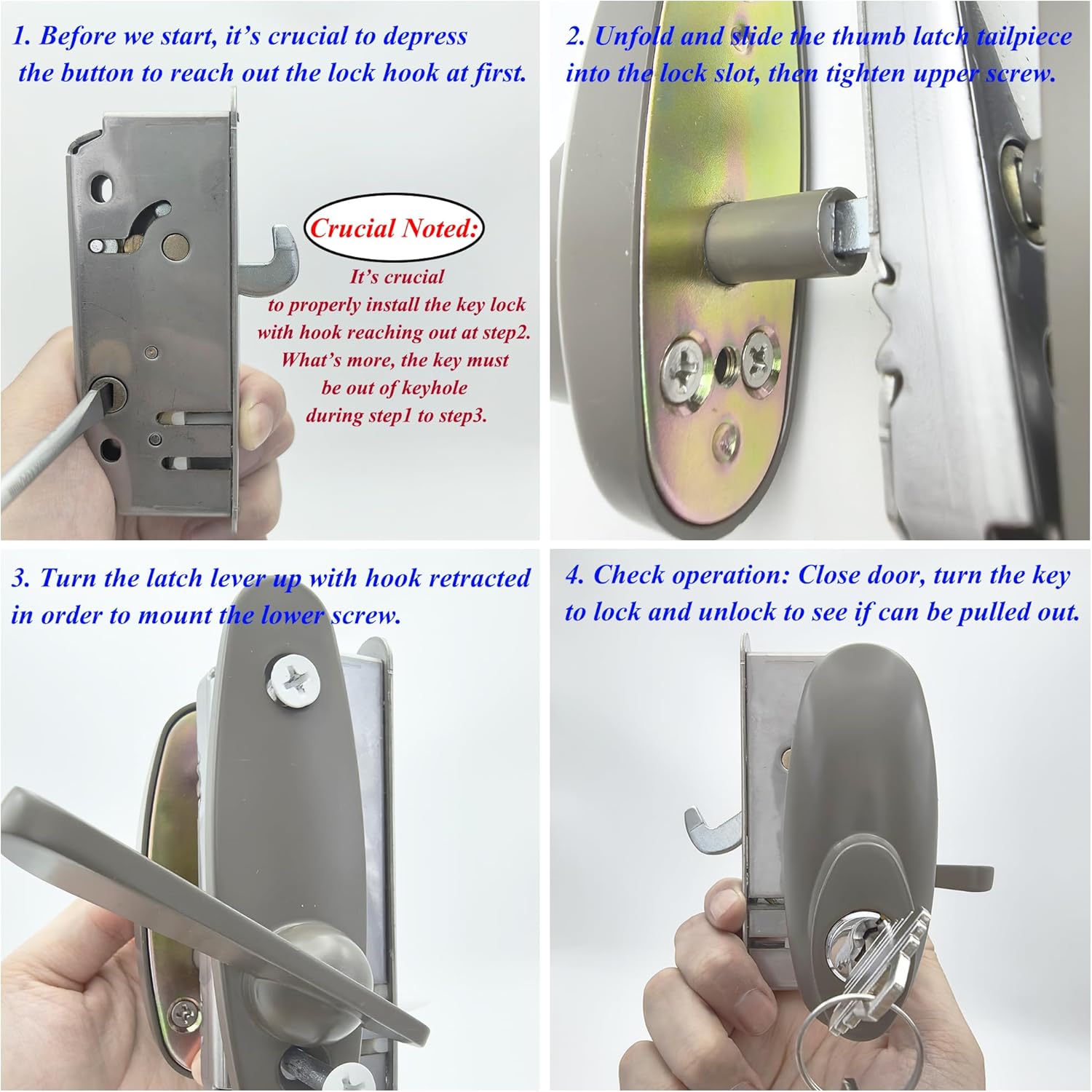 1. Before we start, it's crucial to depress the button to reach out the lock hook at first.

Crucial Noted:

It's crucial to properly install the key lock with hook reaching out at step2. What's more, the key must be out of keyhole during step1 to step3.

2. Unfold and slide the thumb latch tailpiece into the lock slot, then tighten upper screw.

3. Turn the latch lever up with hook retracted in order to mount the lower screw.

4. Check operation: Close door, turn the key to lock and unlock to see if can be pulled out.