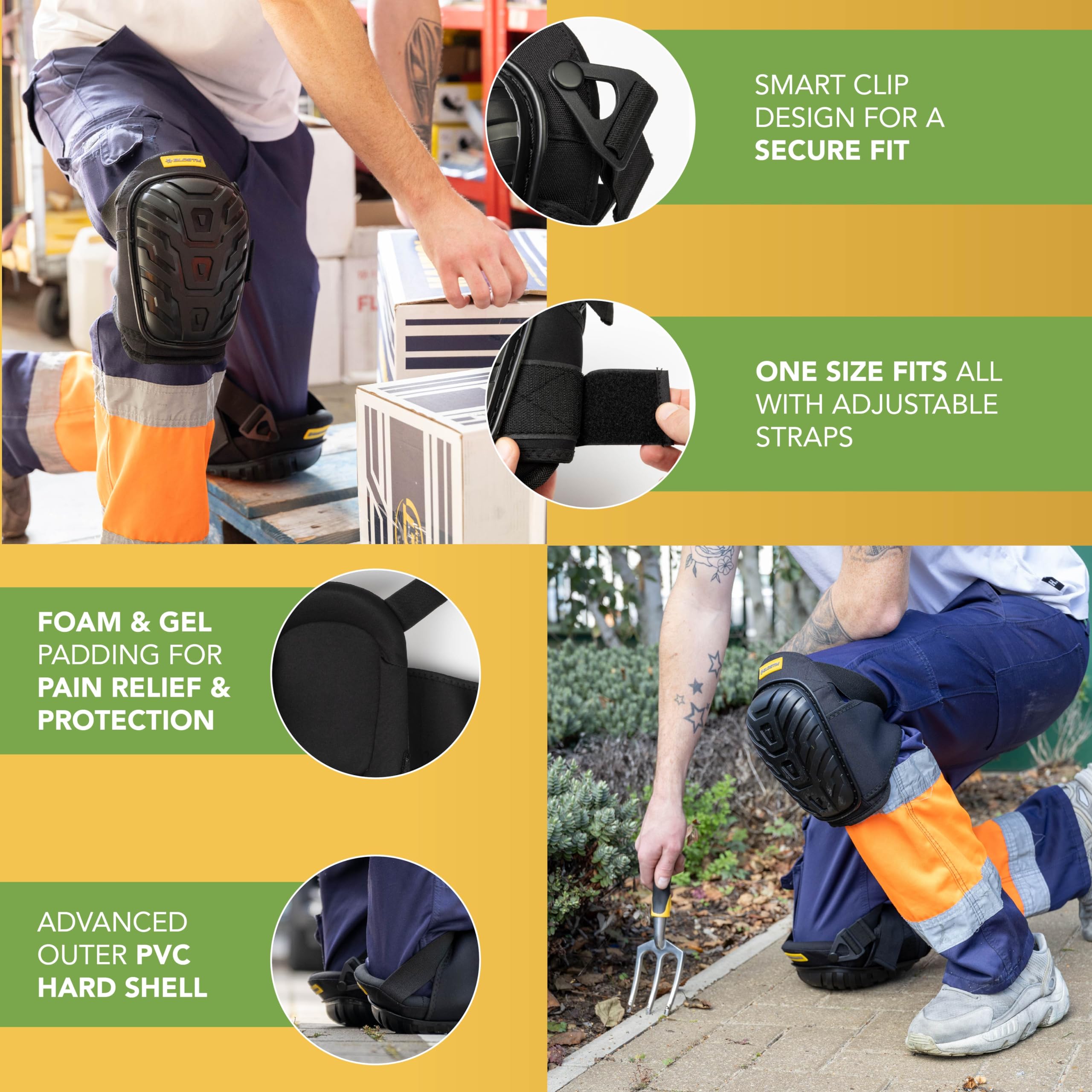 SMART CLIP DESIGN FOR A SECURE FIT

ONE SIZE FITS ALL WITH ADJUSTABLE STRAPS

FOAM & GEL PADDING FOR PAIN RELIEF & PROTECTION

ADVANCED OUTER PVC HARD SHELL