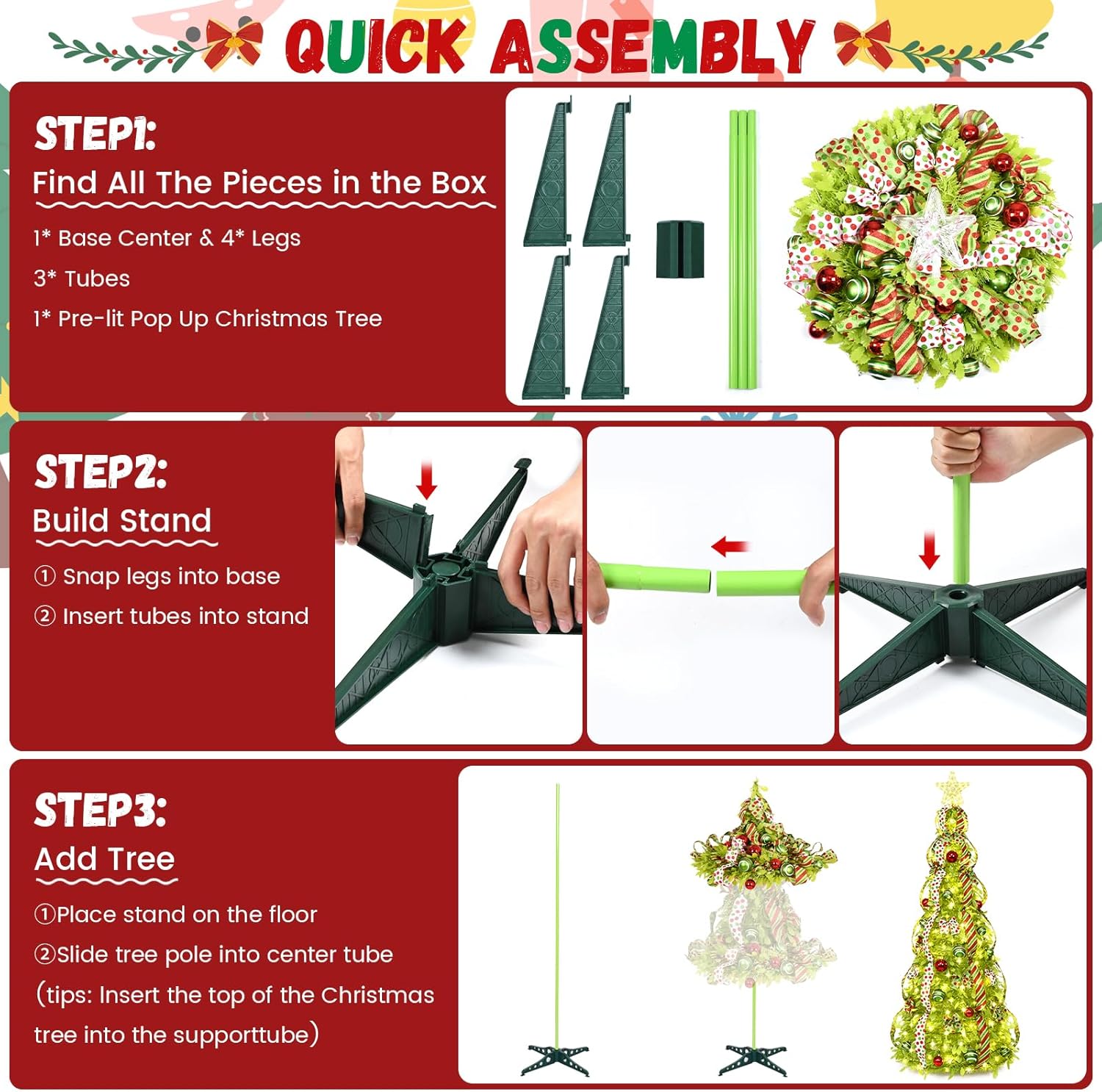 QUICK ASSEMBLY

STEP1:
Find All The Pieces in the Box

1* Base Center & 4* Legs
3* Tubes
1* Pre-lit Pop Up Christmas Tree

STEP2:
Build Stand

① Snap legs into base
② Insert tubes into stand

STEP3:
Add Tree

①Place stand on the floor
②Slide tree pole into center tube
(tips: Insert the top of the Christmas tree into the supporttube)