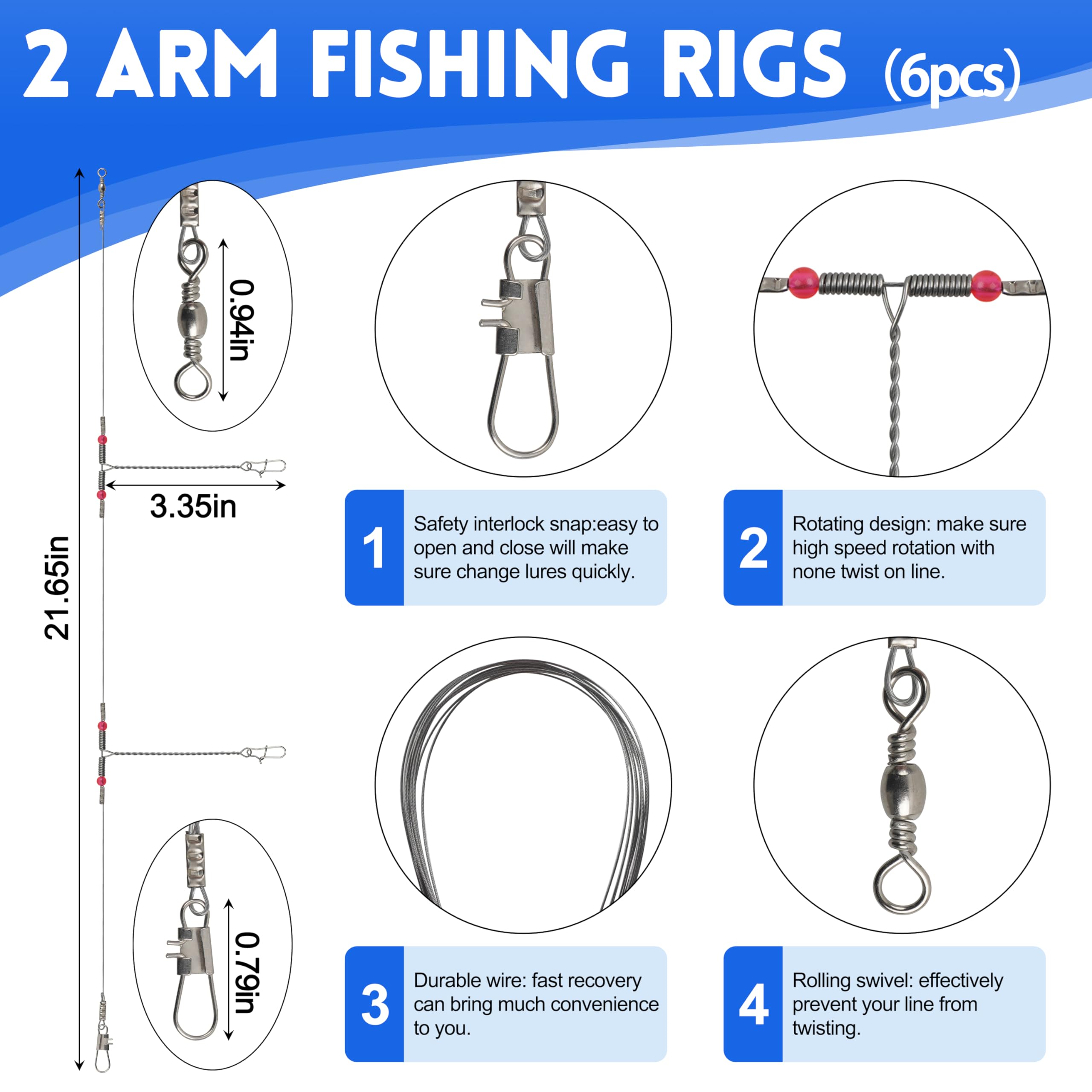 2 ARM FISHING RIGS (6pcs)

0.94in

3.35in

21.65in

0.79in

1 Safety interlock snap:easy to open and close will make sure change lures quickly.

2 Rotating design: make sure high speed rotation with none twist on line.

3 Durable wire: fast recovery can bring much convenience to you.

4 Rolling swivel: effectively prevent your line from twisting.