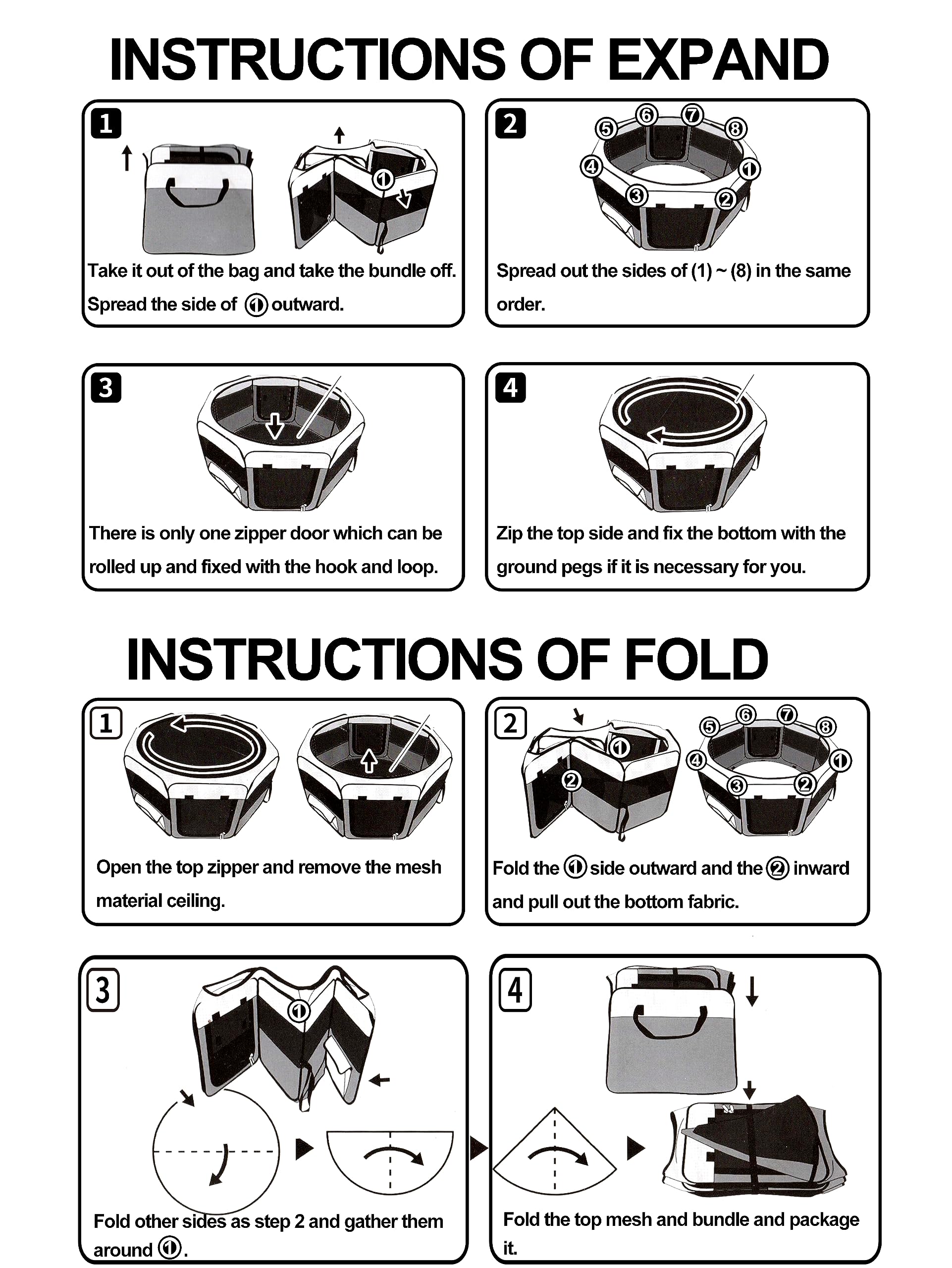 INSTRUCTIONS OF EXPAND

1

①

Take it out of the bag and take the bundle off. Spread the side of ① outward.

2

⑤ ⑥ ⑦ ⑧ ④ ① ③ ②

Spread out the sides of (1) ~ (8) in the same order.

3

There is only one zipper door which can be rolled up and fixed with the hook and loop.

4

Zip the top side and fix the bottom with the ground pegs if it is necessary for you.

INSTRUCTIONS OF FOLD

1

Open the top zipper and remove the mesh material ceiling.

2

① ② ⑤ ⑥ ⑦ ⑧ ④ ① ③ ②

Fold the ① side outward and the ② inward and pull out the bottom fabric.

3

①

Fold other sides as step 2 and gather them around ①.

4

Fold the top mesh and bundle and package it.