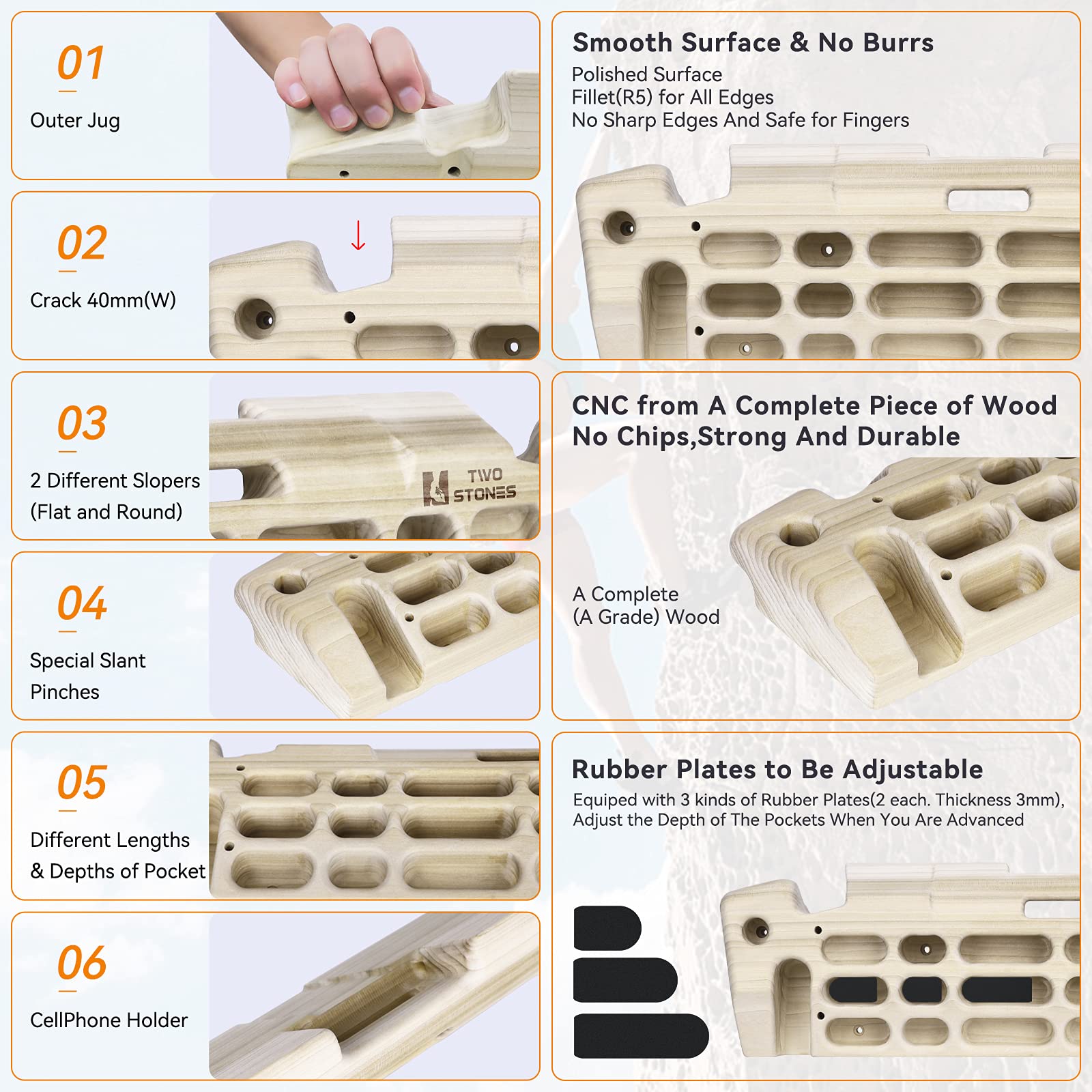 01
Outer Jug

02
Crack 40mm(W)

03
2 Different Slopers
(Flat and Round)

TWO STONES

04
Special Slant Pinches

05
Different Lengths & Depths of Pocket

06
CellPhone Holder

Smooth Surface & No Burrs
Polished Surface
Fillet(R5) for All Edges
No Sharp Edges And Safe for Fingers

CNC from A Complete Piece of Wood
No Chips,Strong And Durable

A Complete
(A Grade) Wood

Rubber Plates to Be Adjustable
Equiped with 3 kinds of Rubber Plates(2 each. Thickness 3mm), Adjust the Depth of The Pockets When You Are Advanced