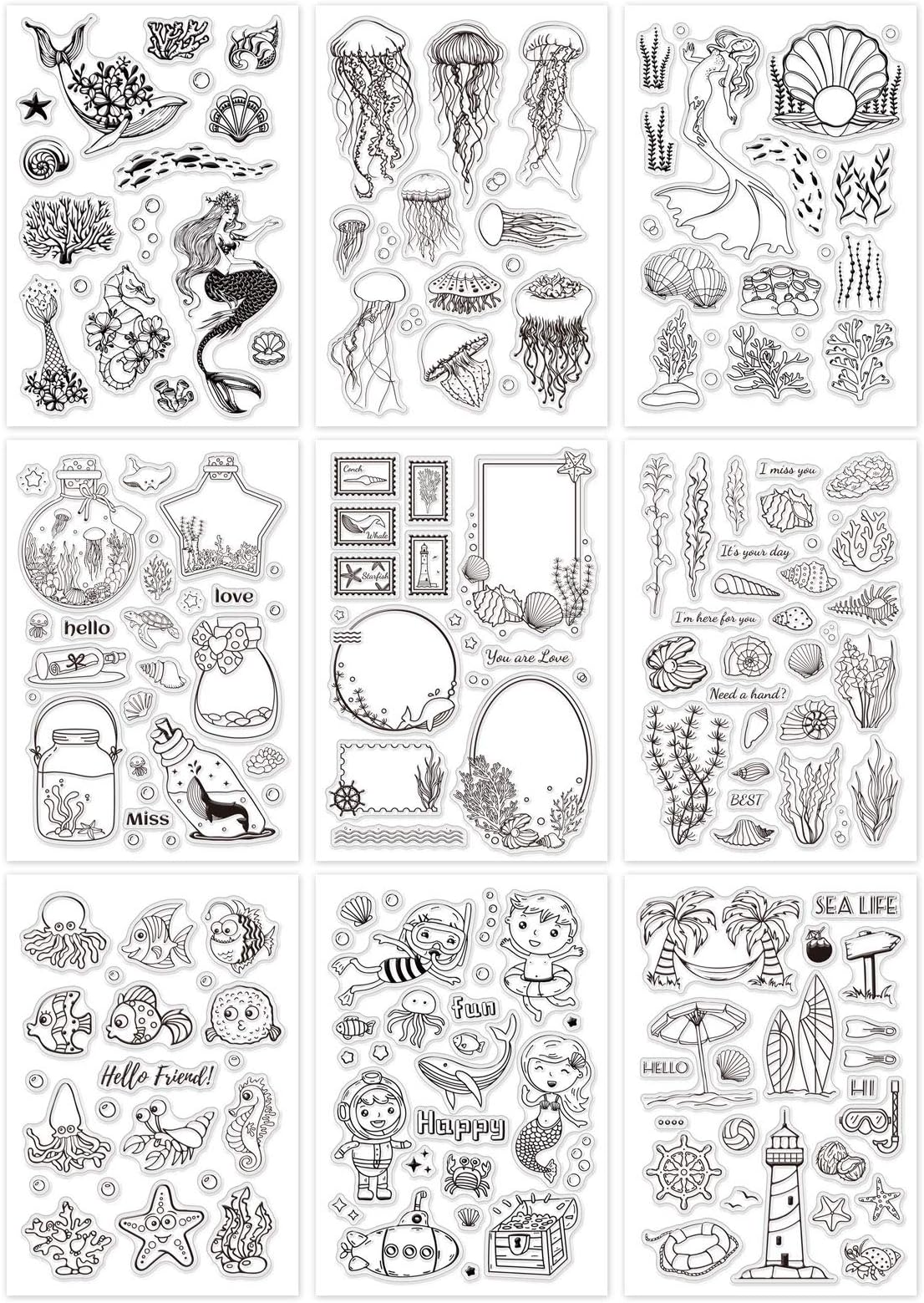 love

hello

Miss

Conch

Whale

Starfish

You are Love

I miss you

It's your day

I'm here for you

Need a hand?

BEST

Hello Friend!

Fun

Happy

SEA LIFE

HELLO

HI