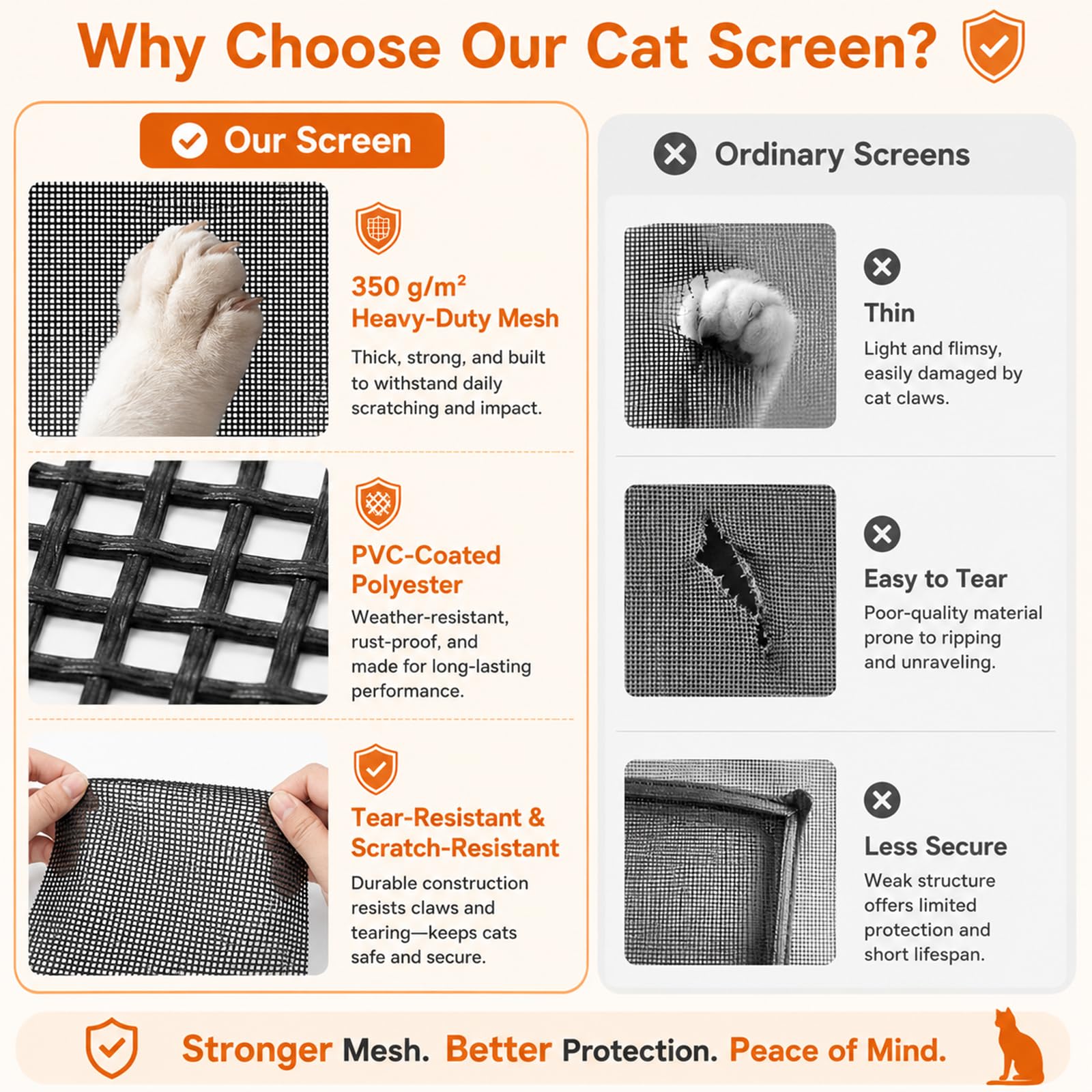 Why Choose Our Cat Screen?

Our Screen

350 g/m²
Heavy-Duty Mesh
Thick, strong, and built to withstand daily scratching and impact.

PVC-Coated Polyester
Weather-resistant, rust-proof, and made for long-lasting performance.

Tear-Resistant & Scratch-Resistant
Durable construction resists claws and tearing—keeps cats safe and secure.

Ordinary Screens

Thin
Light and flimsy, easily damaged by cat claws.

Easy to Tear
Poor-quality material prone to ripping and unraveling.

Less Secure
Weak structure offers limited protection and short lifespan.

Stronger Mesh. Better Protection. Peace of Mind.