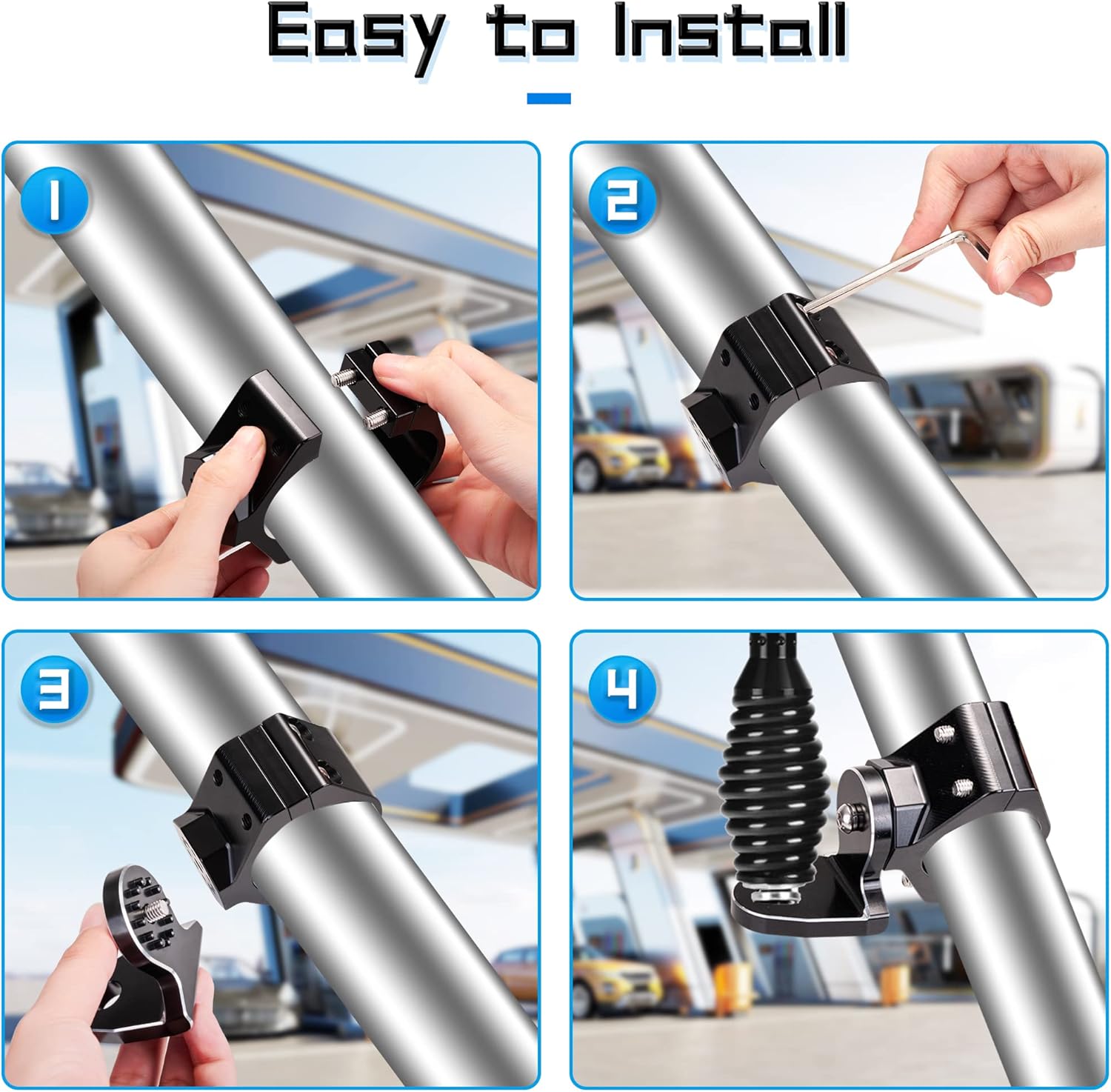 Easy to Install

1

2

3

4