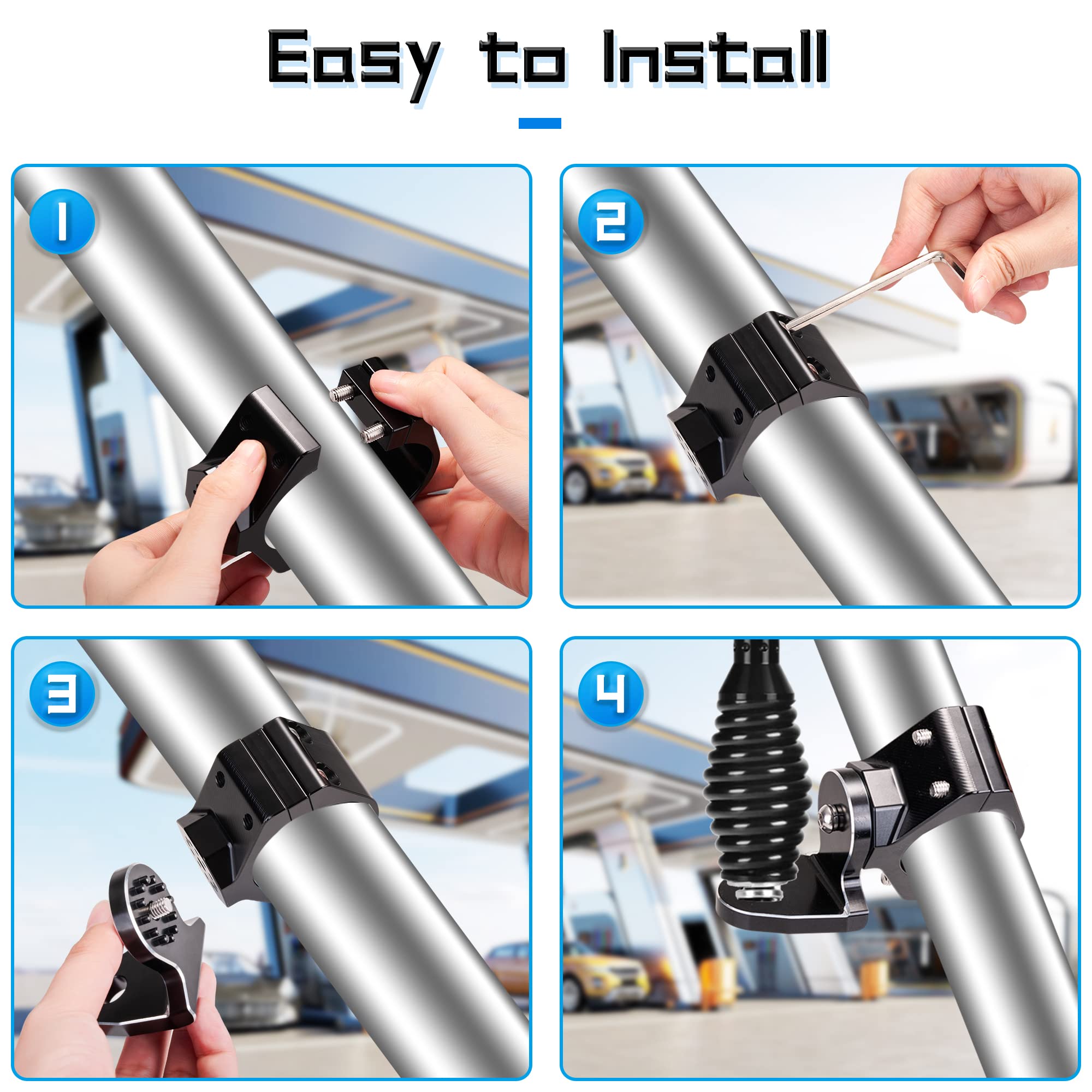 Easy to Install

1

2

3

4