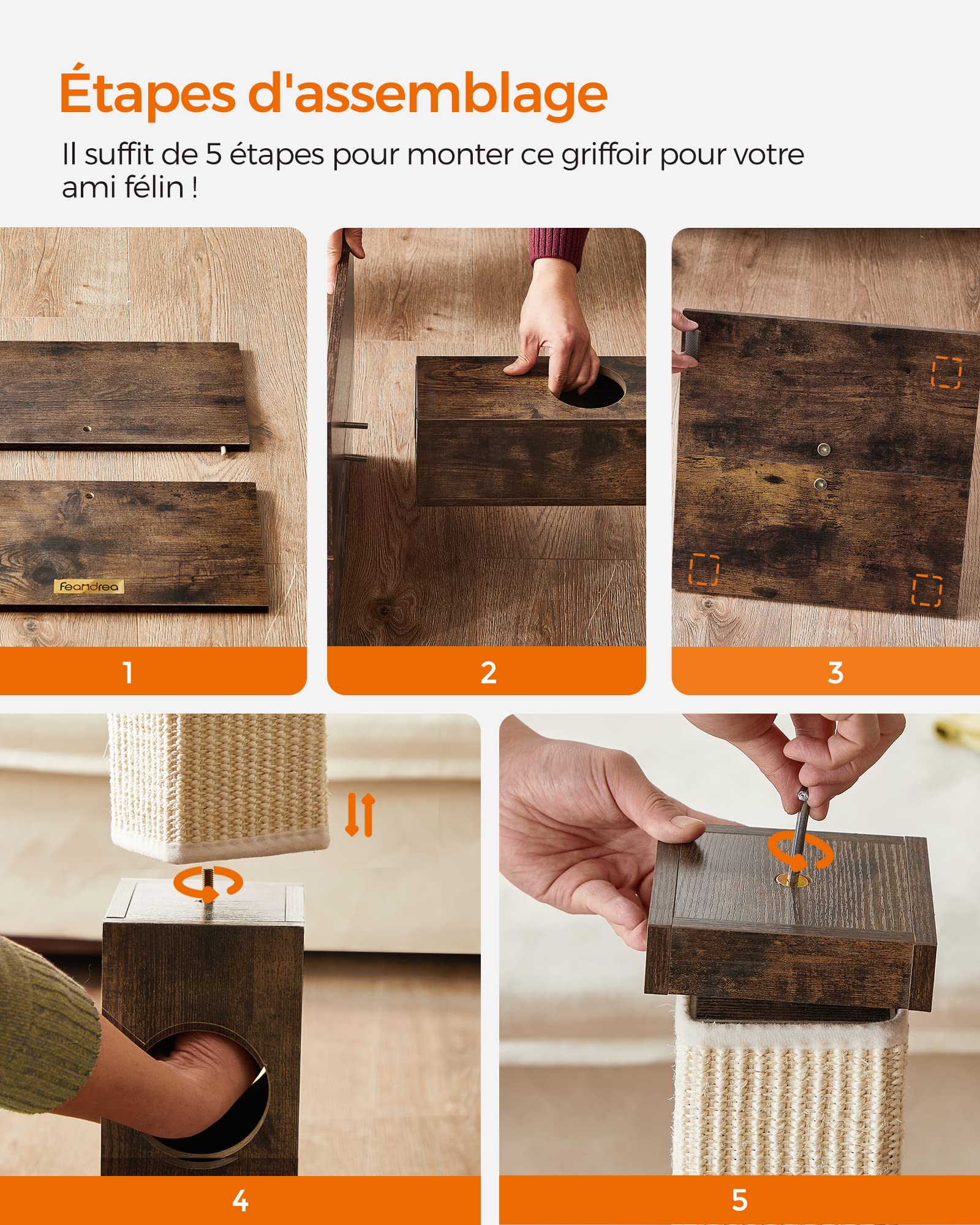 Étapes d'assemblage

Il suffit de 5 étapes pour monter ce griffoir pour votre ami félin !

Feandrea

1

2

3

4

5