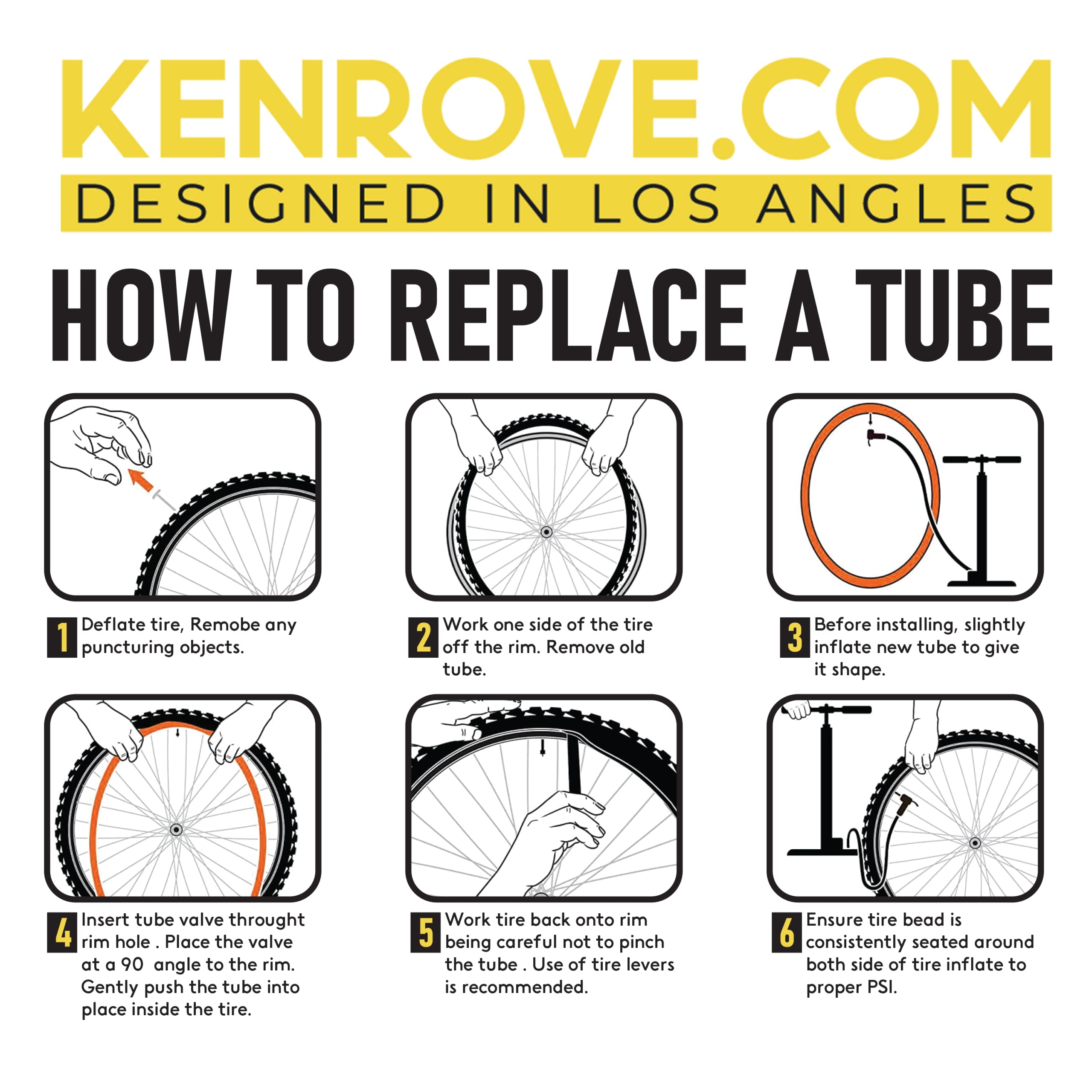 KENROVE.COM
DESIGNED IN LOS ANGLES

HOW TO REPLACE A TUBE

1 Deflate tire, Remobe any puncturing objects.

2 Work one side of the tire off the rim. Remove old tube.

3 Before installing, slightly inflate new tube to give it shape.

4 Insert tube valve throught rim hole . Place the valve at a 90 angle to the rim. Gently push the tube into place inside the tire.

5 Work tire back onto rim being careful not to pinch the tube . Use of tire levers is recommended.

6 Ensure tire bead is consistently seated around both side of tire inflate to proper PSI.