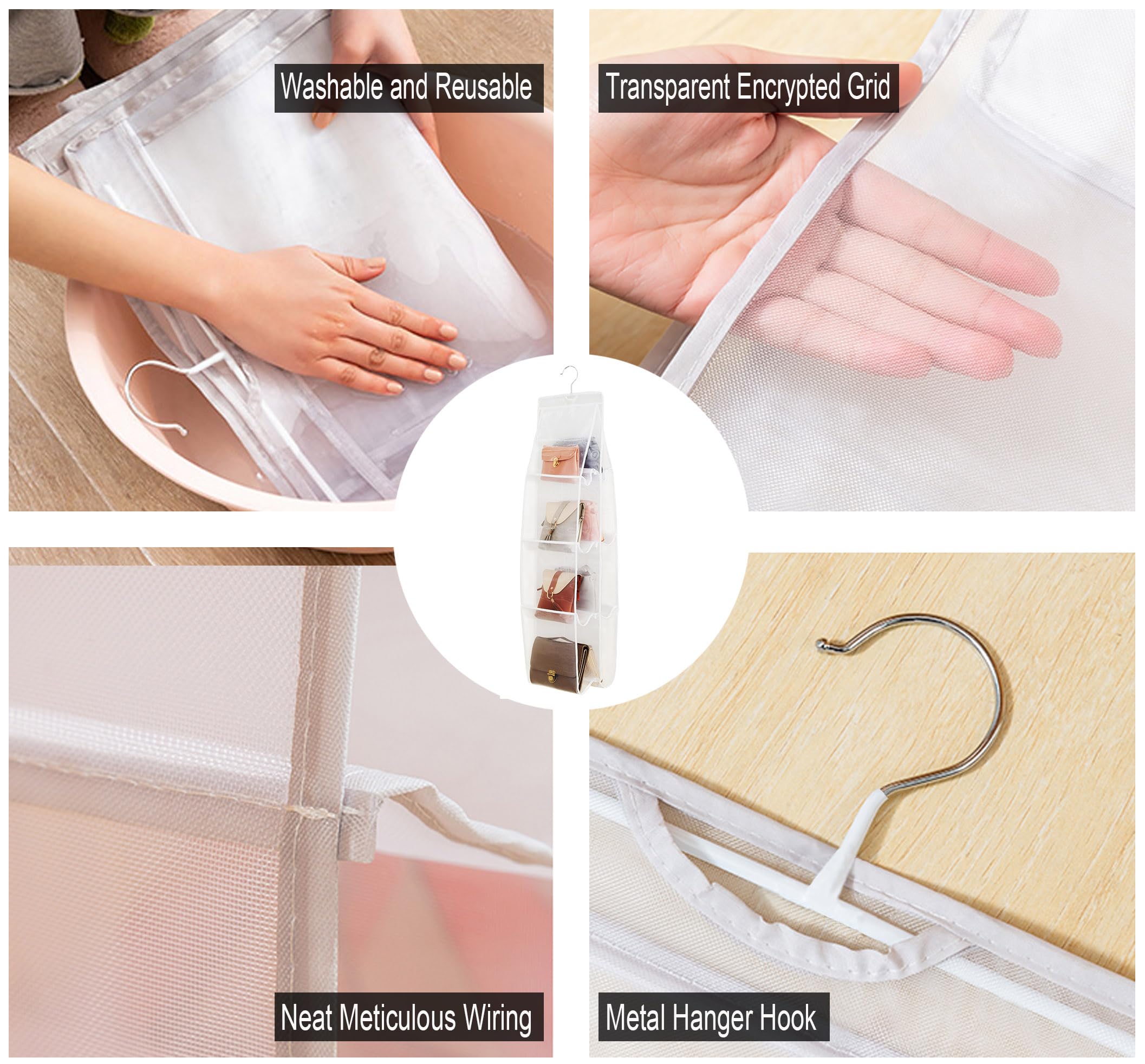 Washable and Reusable

Transparent Encrypted Grid

Neat Meticulous Wiring

Metal Hanger Hook