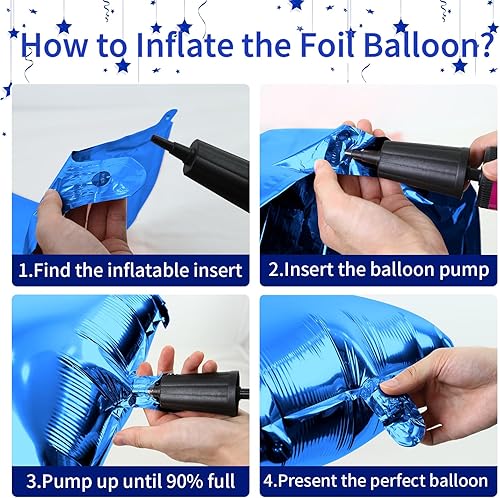 How to Inflate the Foil Balloon?

1.Find the inflatable insert

2.Insert the balloon pump

3.Pump up until 90% full

4.Present the perfect balloon