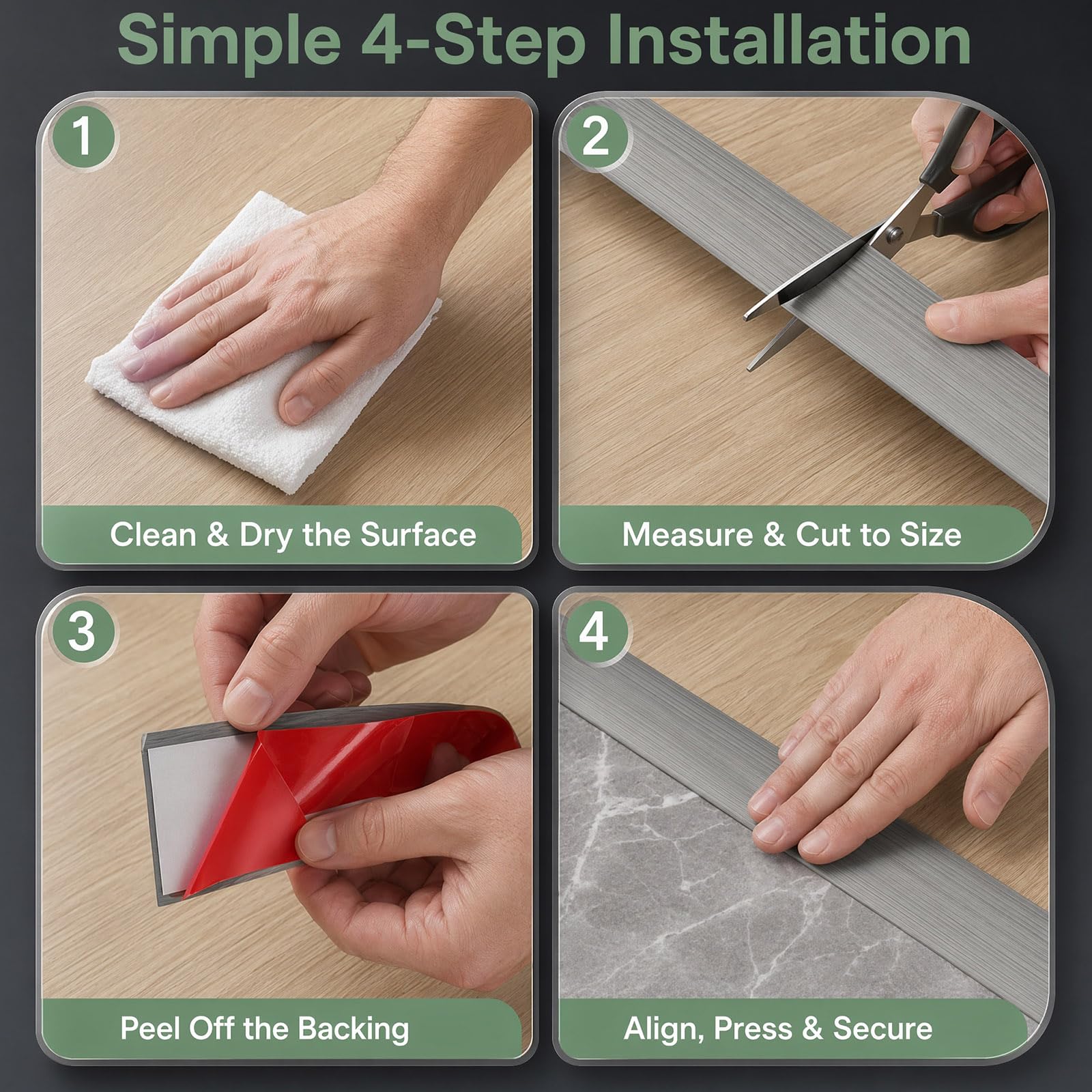 Simple 4-Step Installation

1

Clean & Dry the Surface

2

Measure & Cut to Size

3

Peel Off the Backing

4

Align, Press & Secure