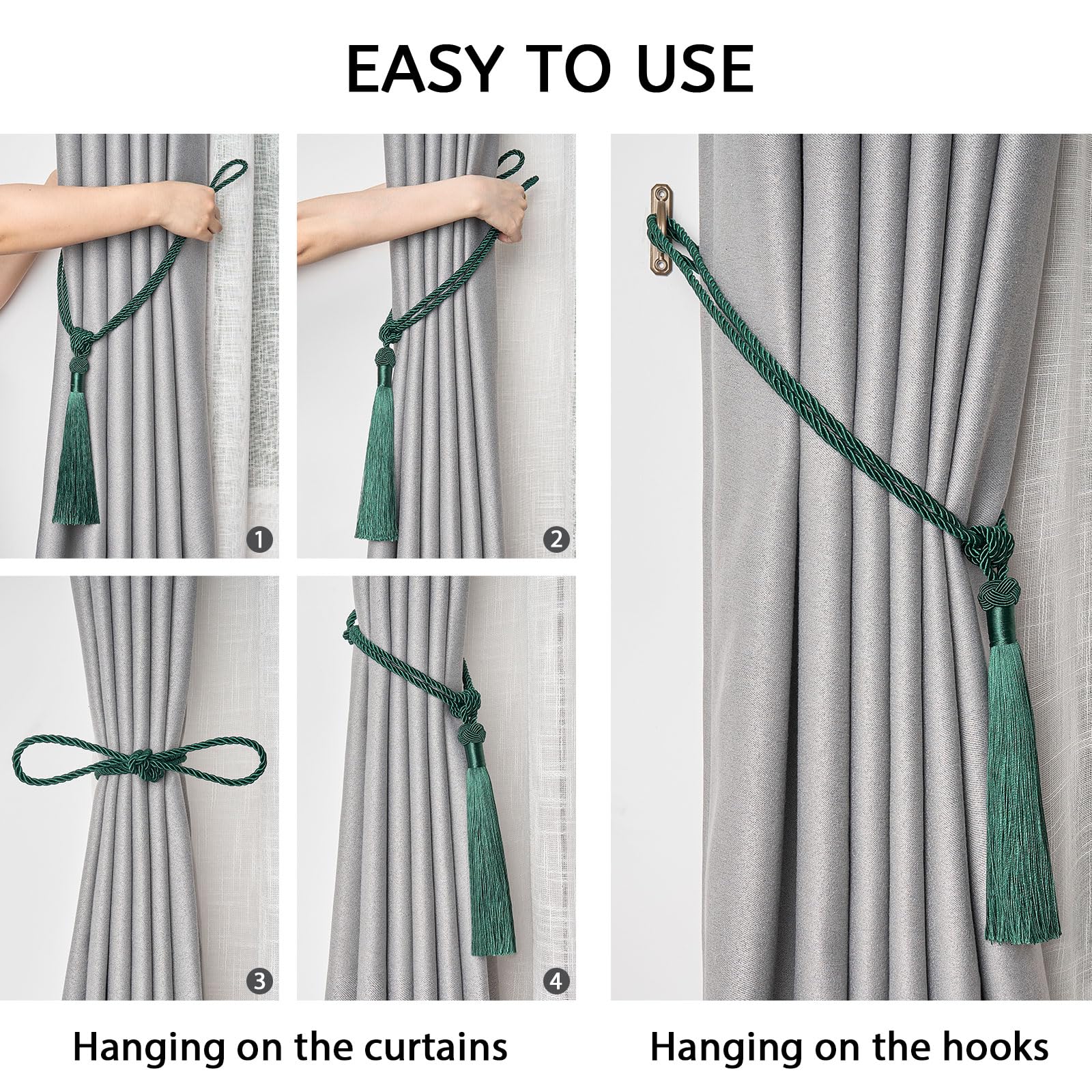 EASY TO USE

1

2

3

4

Hanging on the curtains

Hanging on the hooks