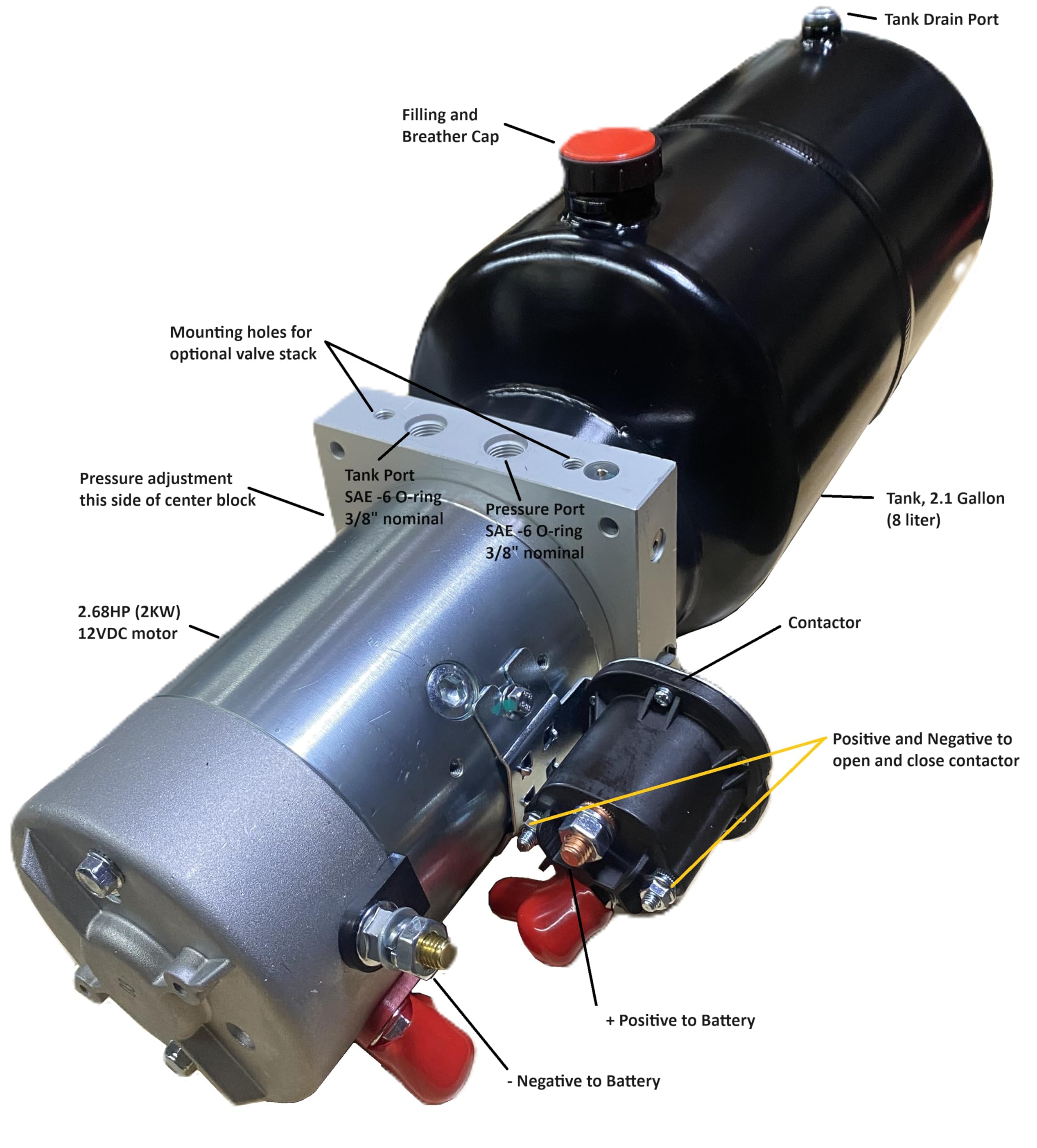 Tank Drain Port

Filling and Breather Cap

Mounting holes for optional valve stack

Pressure adjustment this side of center block

Tank Port
SAE -6 O-ring
3/8" nominal

Pressure Port
SAE -6 O-ring
3/8" nominal

Tank, 2.1 Gallon (8 liter)

2.68HP (2KW)
12VDC motor

Contactor

Positive and Negative to open and close contactor

+ Positive to Battery

- Negative to Battery