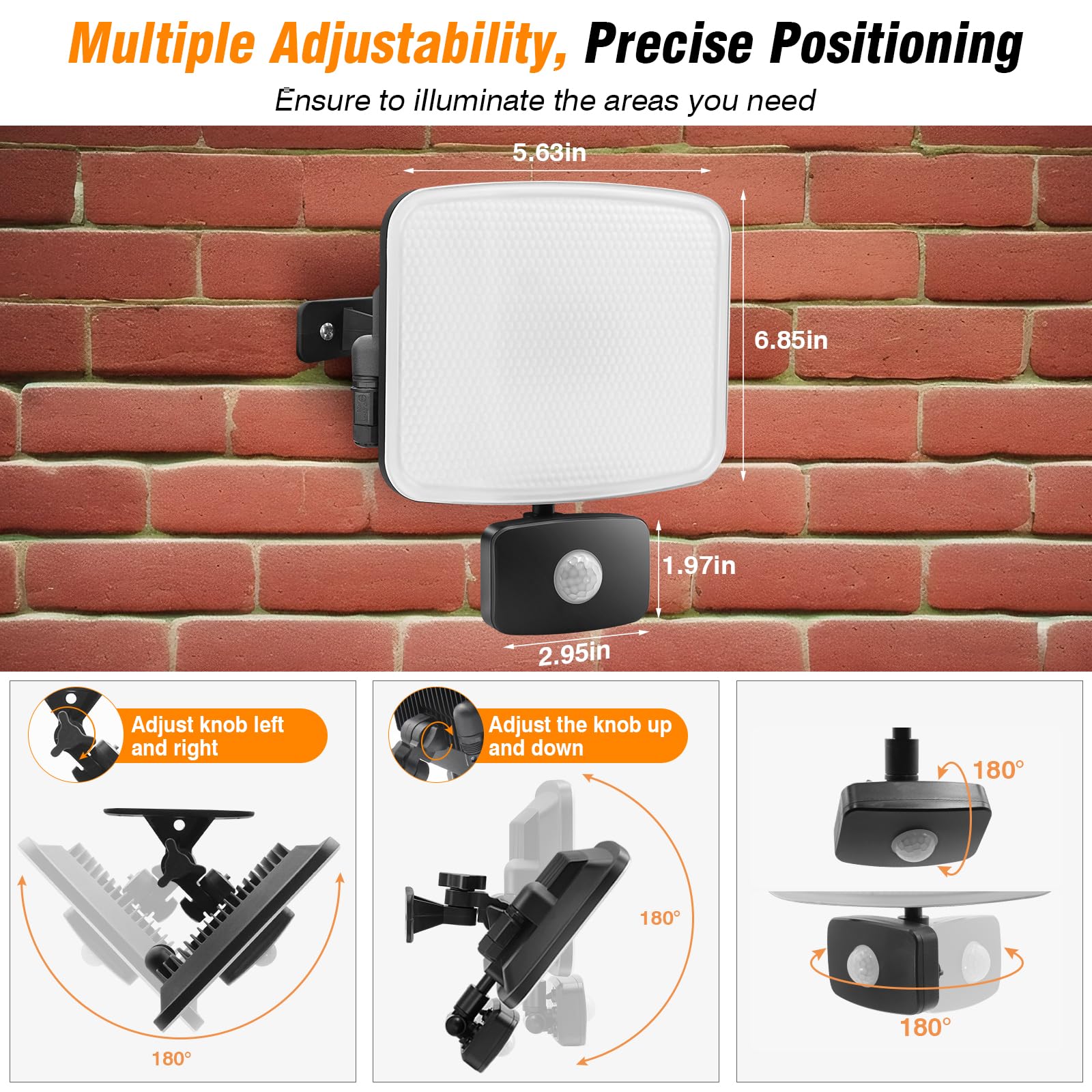 Multiple Adjustability, Precise Positioning

Ensure to illuminate the areas you need

5.63in

6.85in

1.97in

2.95in

Adjust knob left and right

180°

Adjust the knob up and down

180°

180°

180°