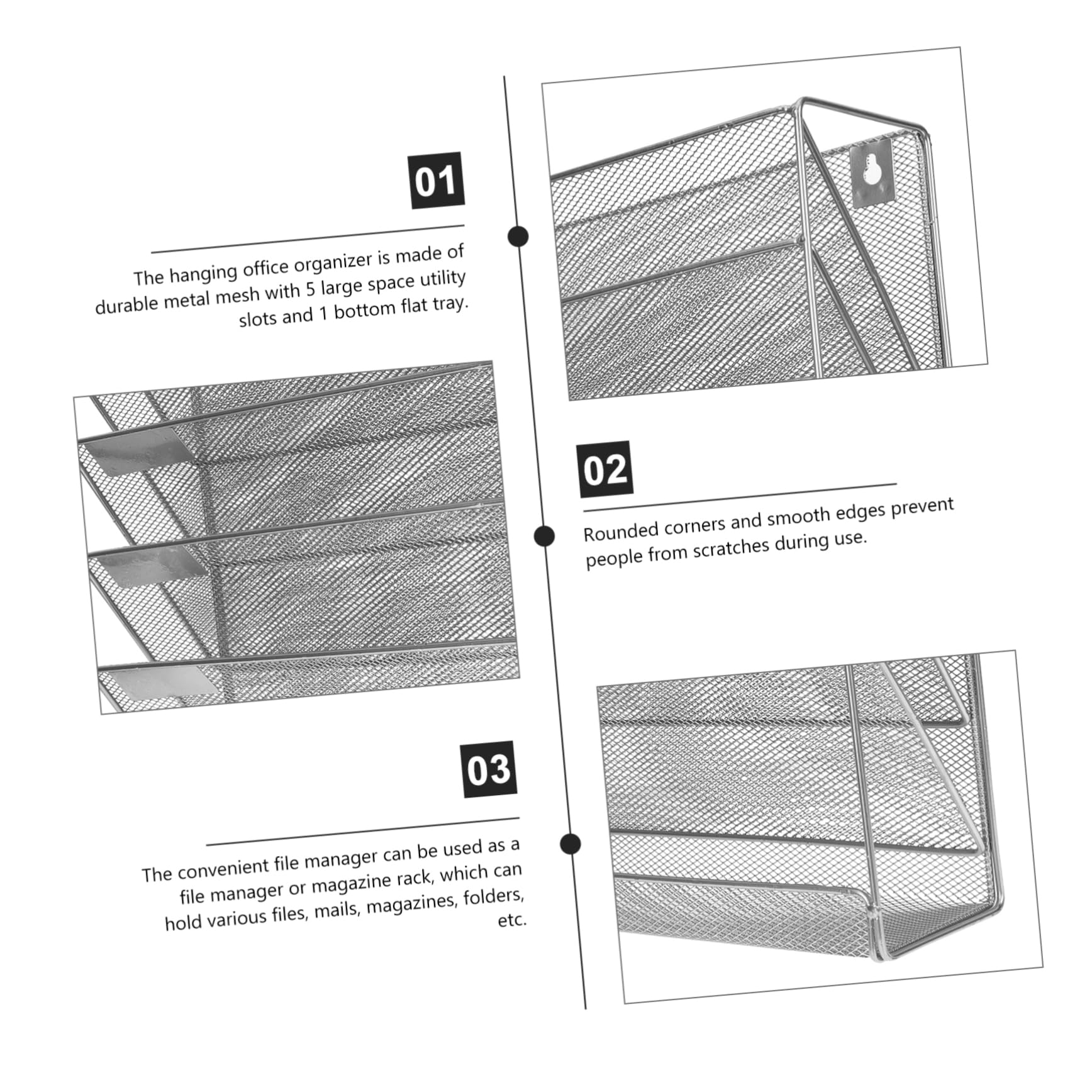 01

The hanging office organizer is made of durable metal mesh with 5 large space utility slots and 1 bottom flat tray.

02

Rounded corners and smooth edges prevent people from scratches during use.

03

The convenient file manager can be used as a file manager or magazine rack, which can hold various files, mails, magazines, folders, etc.