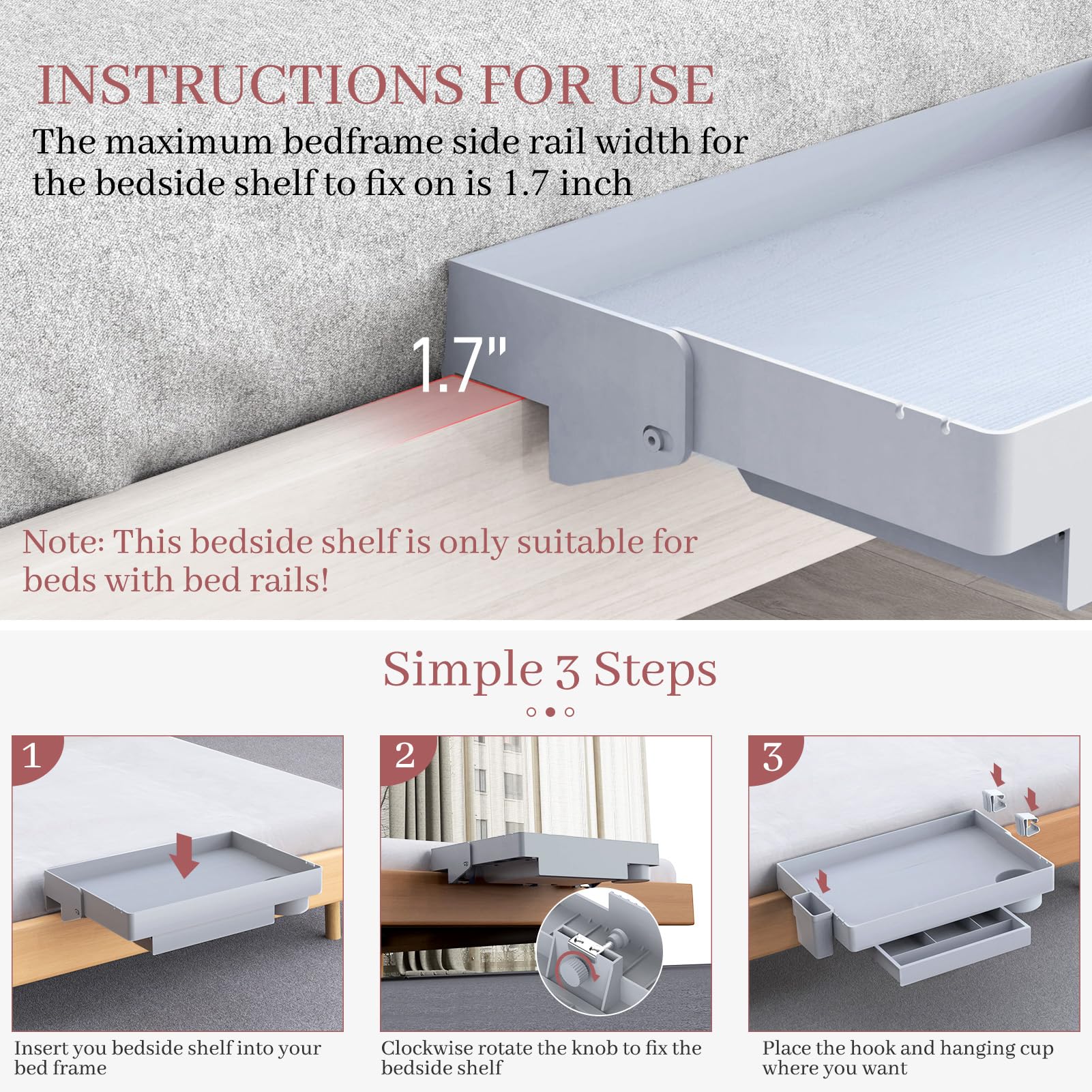 INSTRUCTIONS FOR USE

The maximum bedframe side rail width for the bedside shelf to fix on is 1.7 inch

1.7"

Note: This bedside shelf is only suitable for beds with bed rails!

Simple 3 Steps

1

Insert you bedside shelf into your bed frame

2

Clockwise rotate the knob to fix the bedside shelf

3

Place the hook and hanging cup where you want