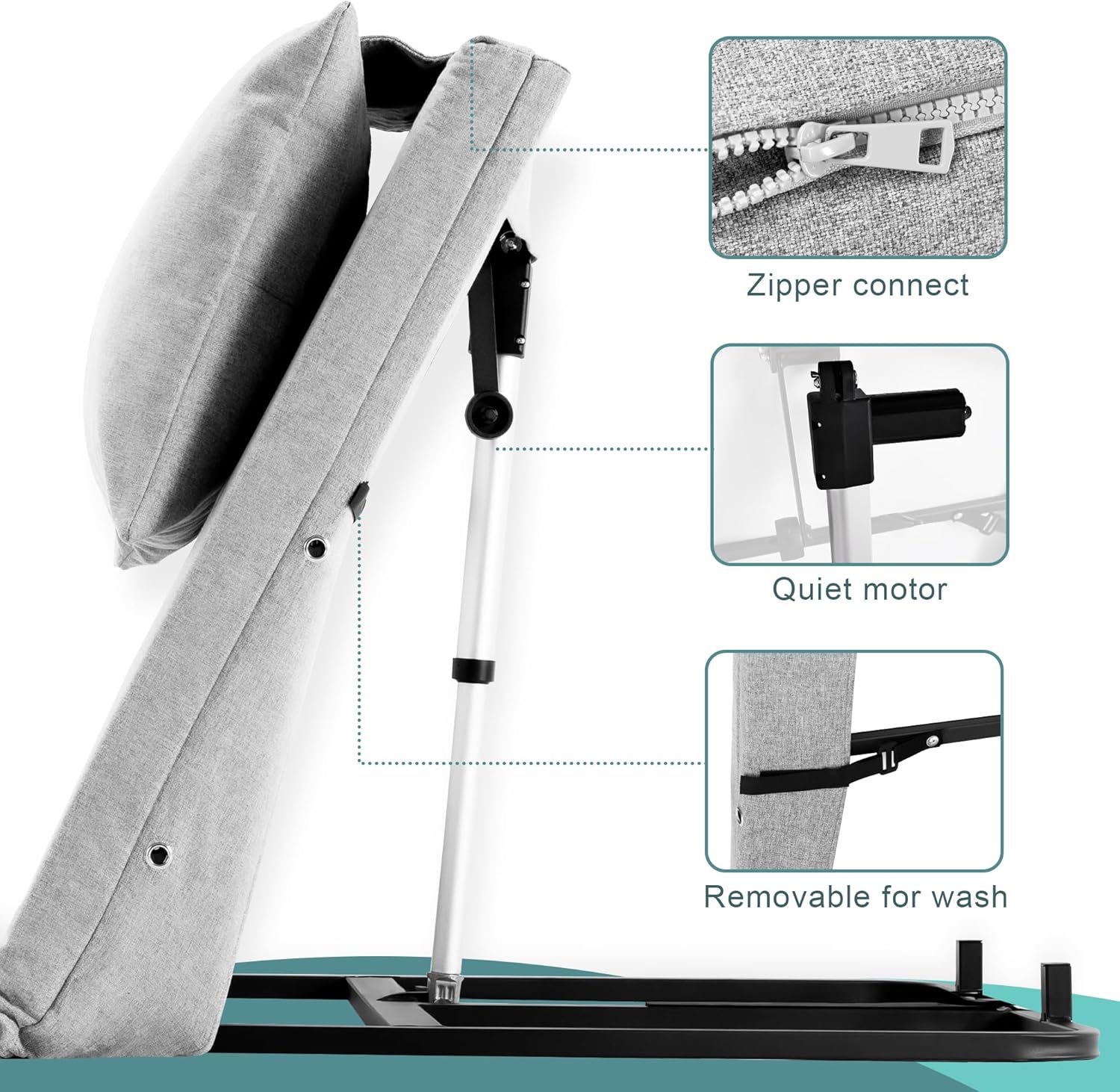 Zipper connect

Quiet motor

Removable for wash