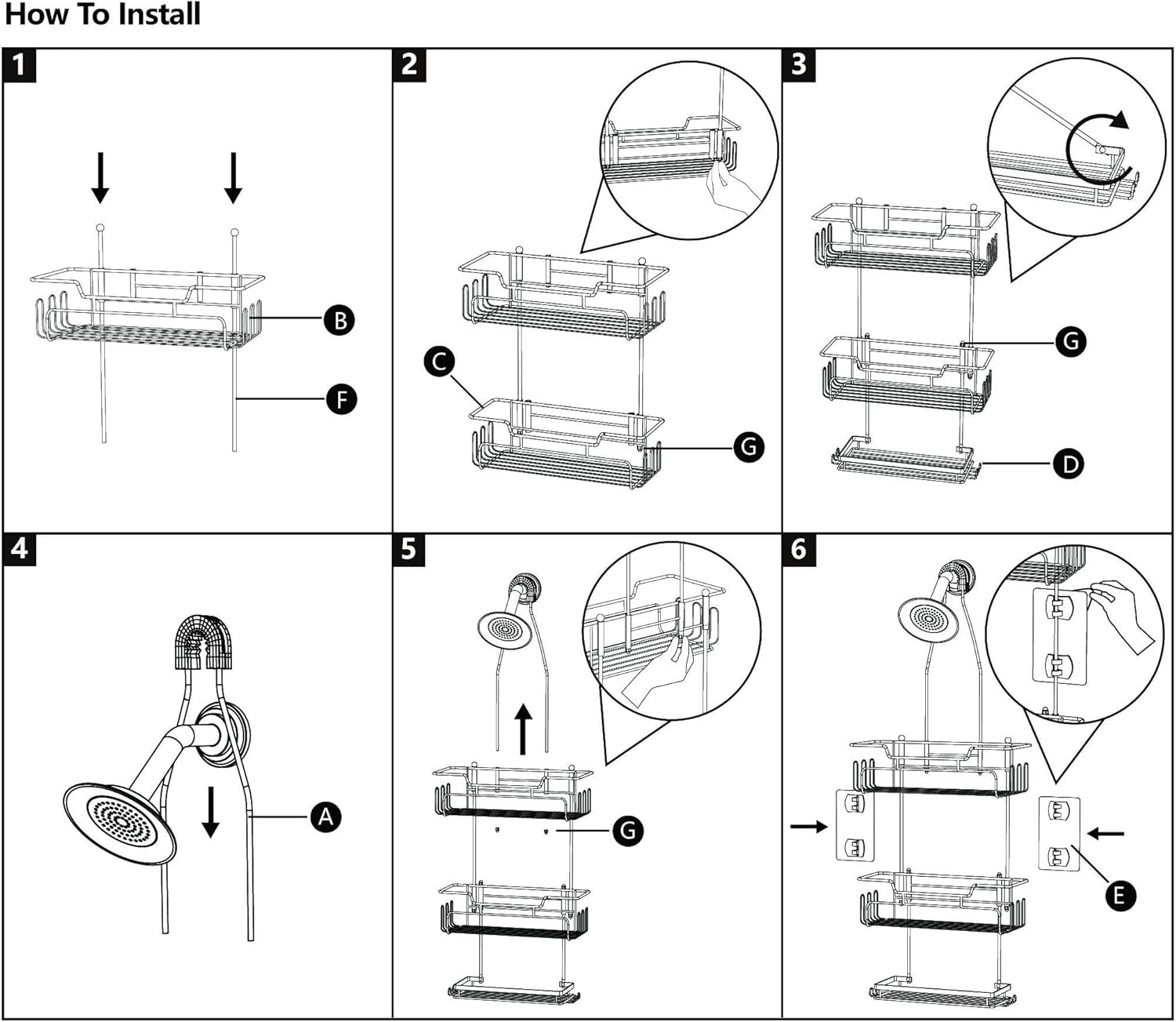 How To Install

1

B

F

2

C

G

3

G

D

4

A

5

G

6

E