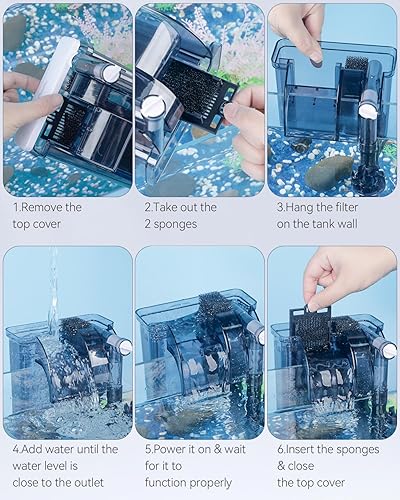 1.Remove the top cover

2.Take out the 2 sponges

3.Hang the filter on the tank wall

4.Add water until the water level is close to the outlet

5.Power it on & wait for it to function properly

6.Insert the sponges & close the top cover