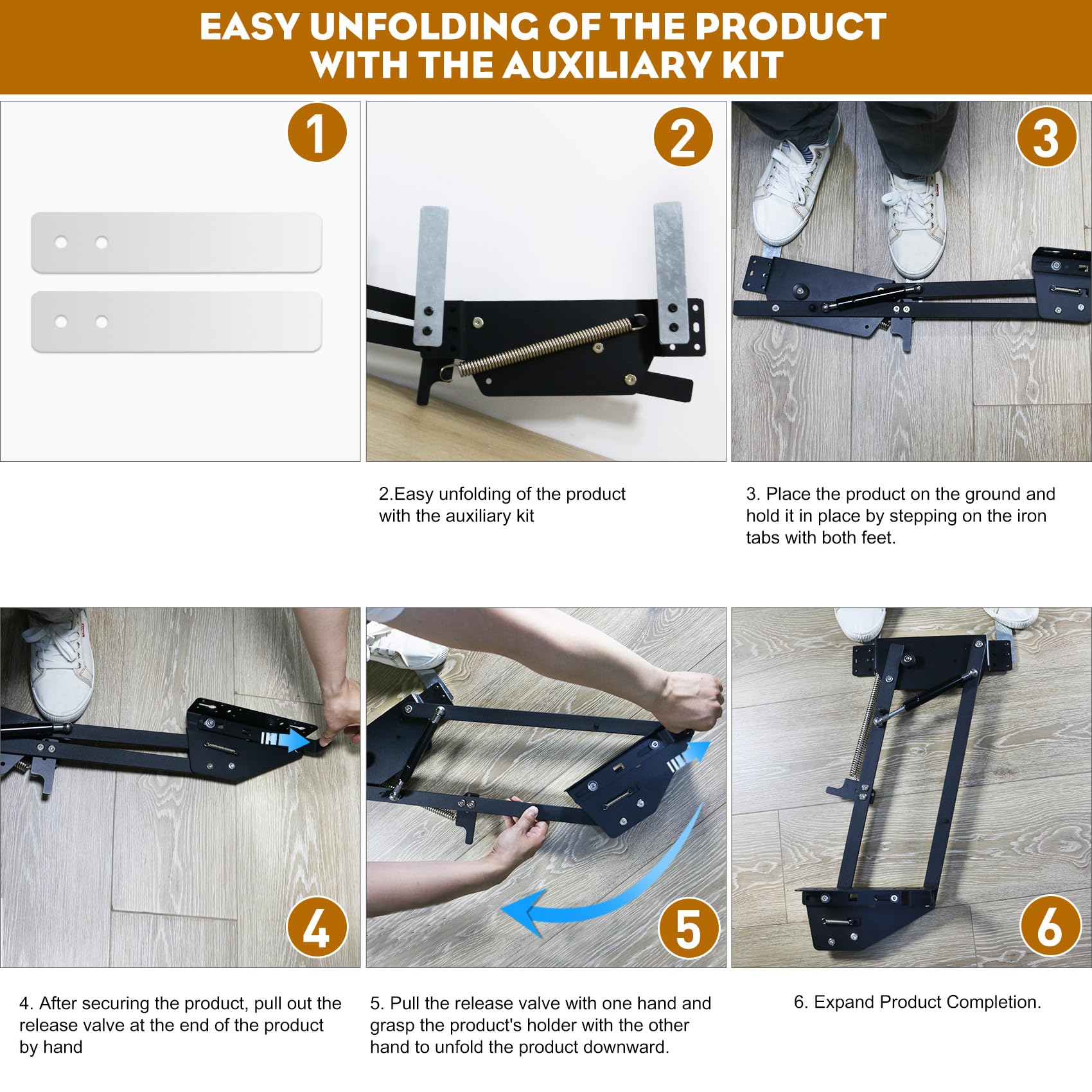 EASY UNFOLDING OF THE PRODUCT WITH THE AUXILIARY KIT

1

2

3

2.Easy unfolding of the product with the auxiliary kit

3. Place the product on the ground and hold it in place by stepping on the iron tabs with both feet.

4

5

6

4. After securing the product, pull out the release valve at the end of the product by hand

5. Pull the release valve with one hand and grasp the product's holder with the other hand to unfold the product downward.

6. Expand Product Completion.