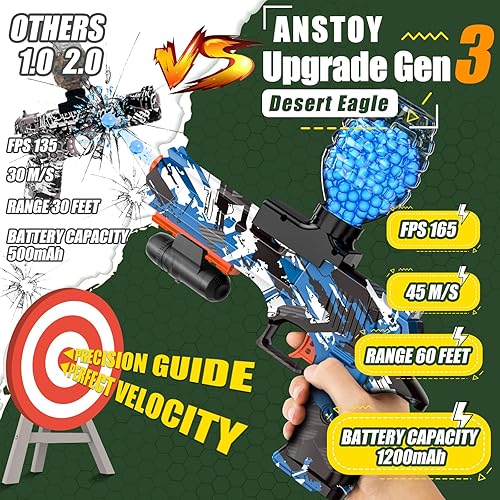 OTHERS
1.0 2.0

VS

ANSTOY
Upgrade Gen 3

Desert Eagle

FPS 135

30 M/S

RANGE 30 FEET

BATTERY CAPACITY
500mAh

FPS 165

45 M/S

RANGE 60 FEET

BATTERY CAPACITY
1200mAh

PRECISION GUIDE
PERFECT VELOCITY