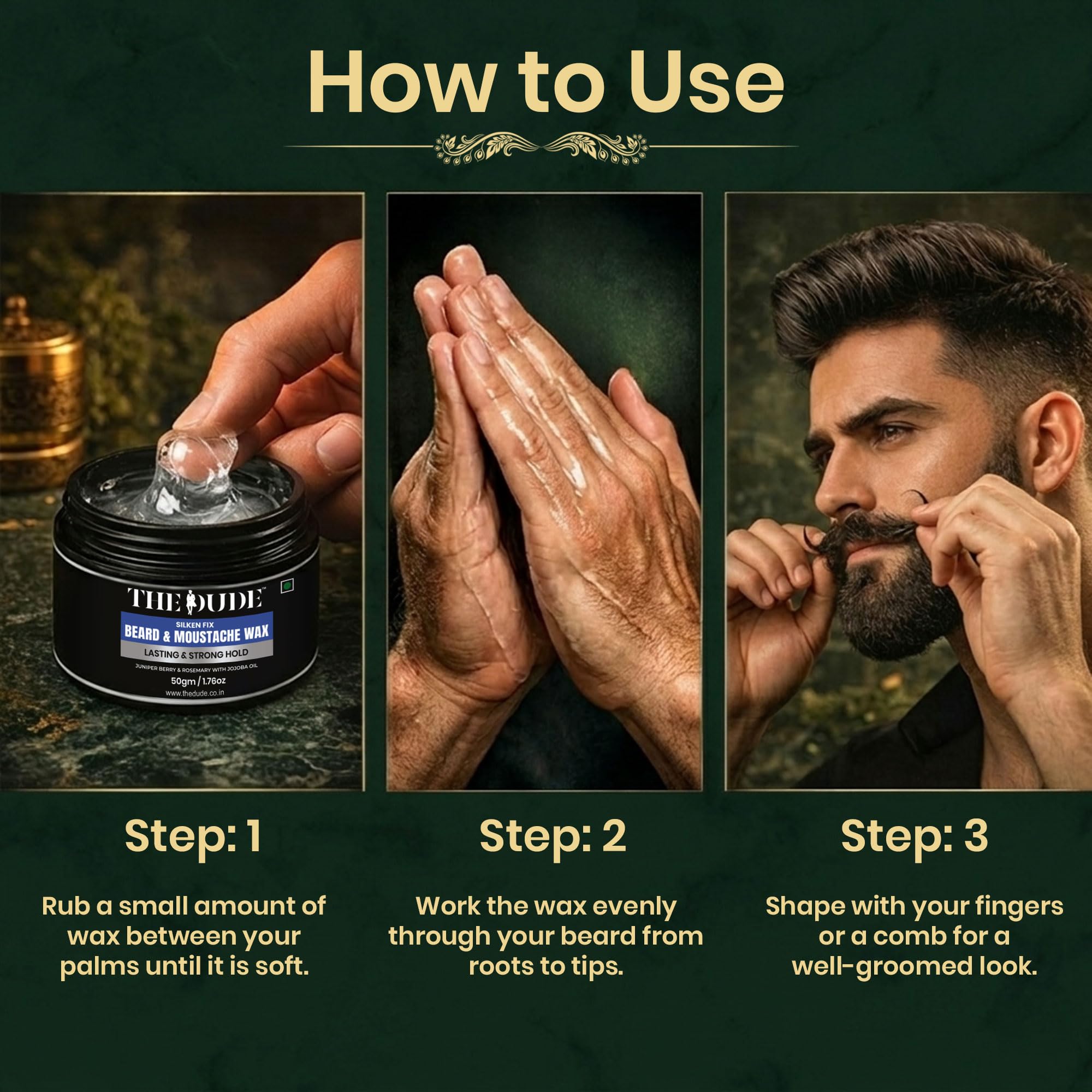 How to Use

THE DUDE™
SILKEN FIX
BEARD & MOUSTACHE WAX
LASTING & STRONG HOLD
JUNIPER BERRY & ROSEMARY WITH JOJOBA OIL
50gm / 1.76oz
www.thedude.co.in

Step: 1

Rub a small amount of wax between your palms until it is soft.

Step: 2

Work the wax evenly through your beard from roots to tips.

Step: 3

Shape with your fingers or a comb for a well-groomed look.