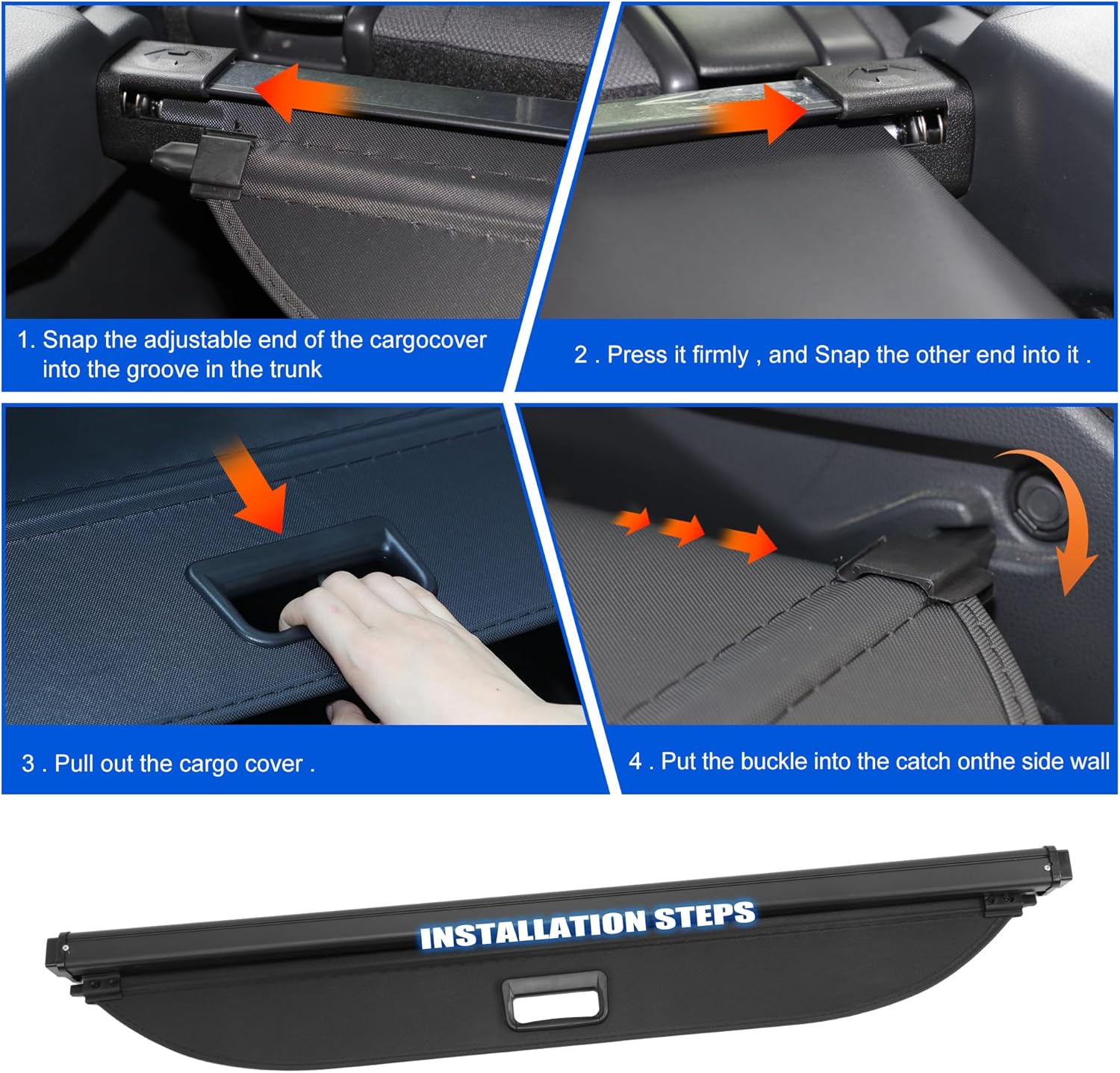 1. Snap the adjustable end of the cargocover into the groove in the trunk

2 . Press it firmly , and Snap the other end into it .

3 . Pull out the cargo cover .

4 . Put the buckle into the catch onthe side wall

INSTALLATION STEPS