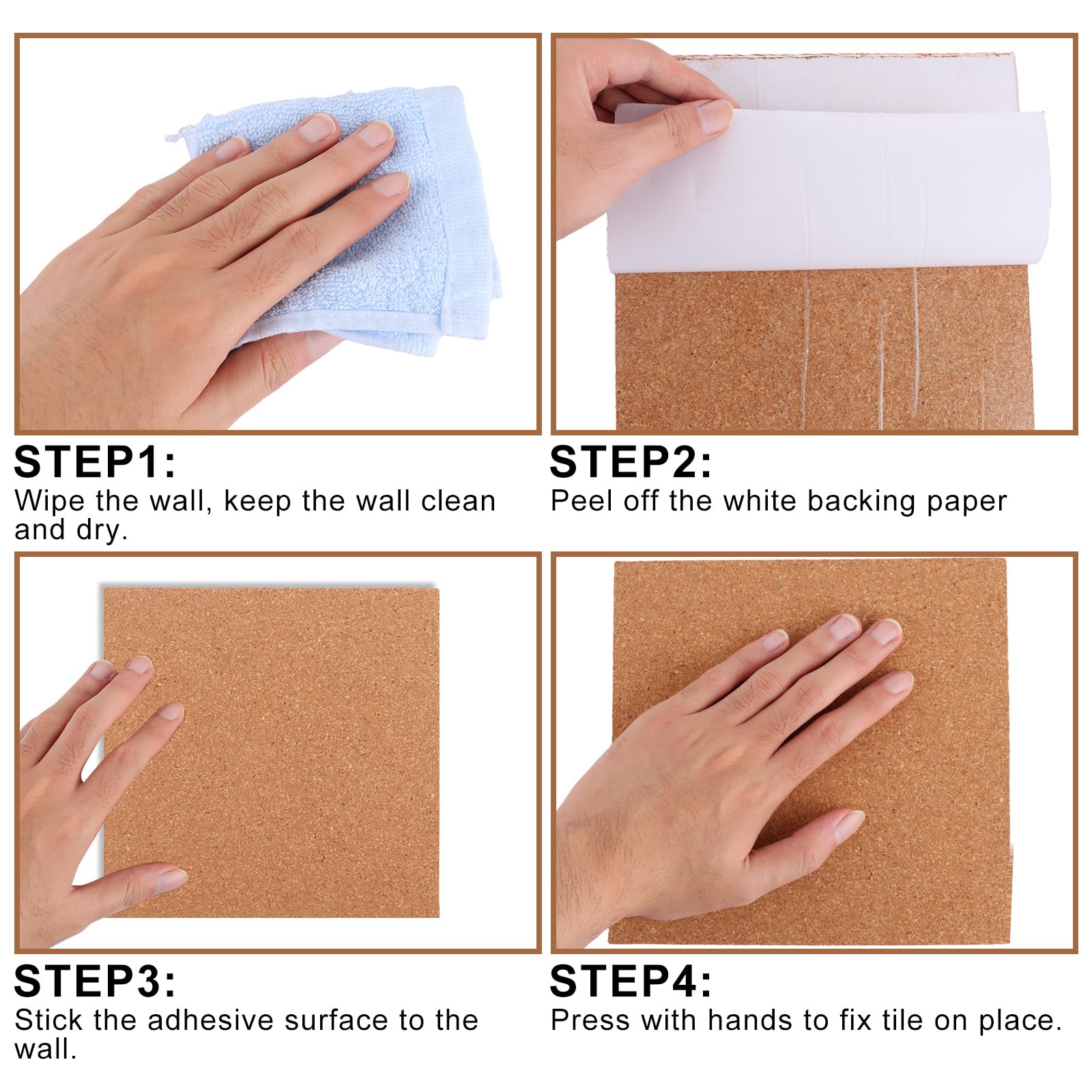 STEP1:
Wipe the wall, keep the wall clean and dry.

STEP2:
Peel off the white backing paper

STEP3:
Stick the adhesive surface to the wall.

STEP4:
Press with hands to fix tile on place.