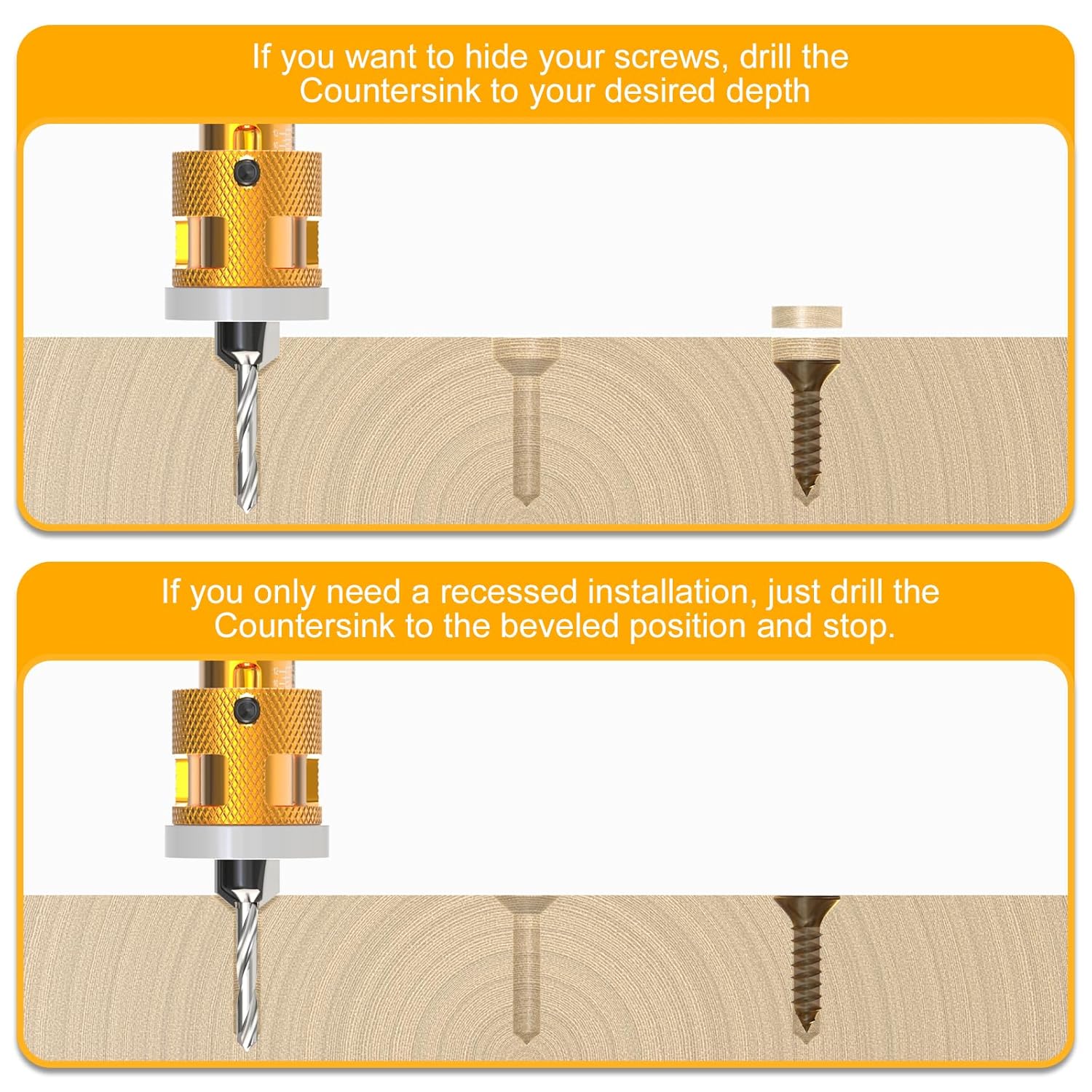 If you want to hide your screws, drill the Countersink to your desired depth

If you only need a recessed installation, just drill the Countersink to the beveled position and stop.