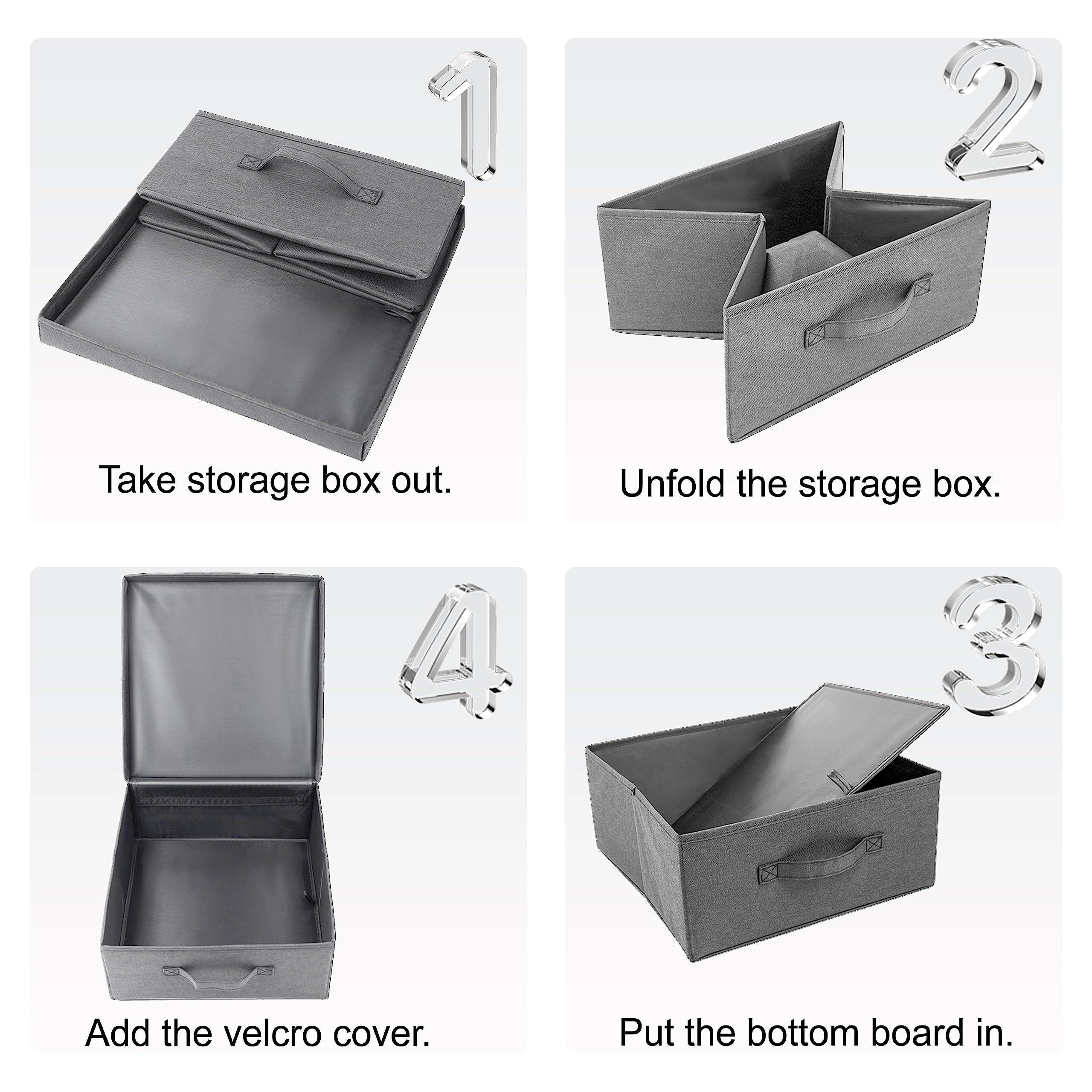 1

Take storage box out.

2

Unfold the storage box.

4

Add the velcro cover.

3

Put the bottom board in.